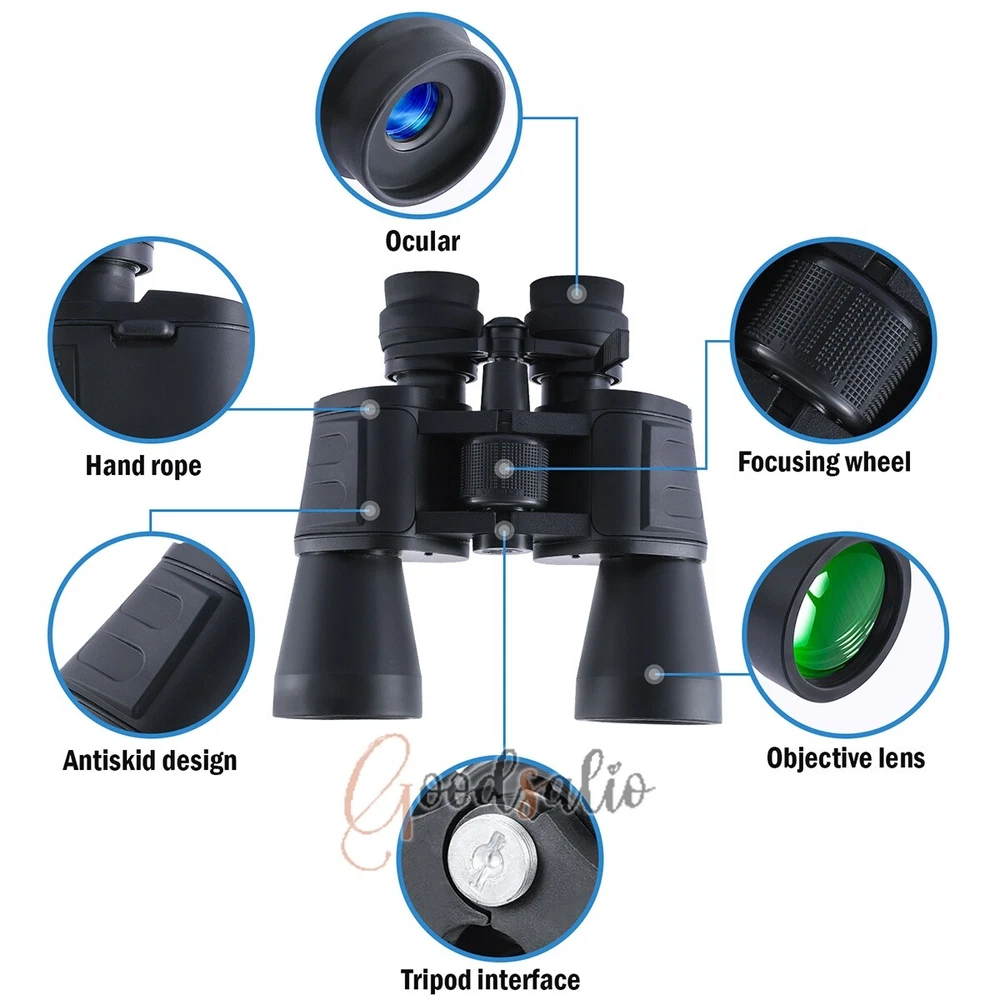 Ocular

Hand rope

Focusing wheel

Antiskid design

Objective lens

Goodsalio

Tripod interface