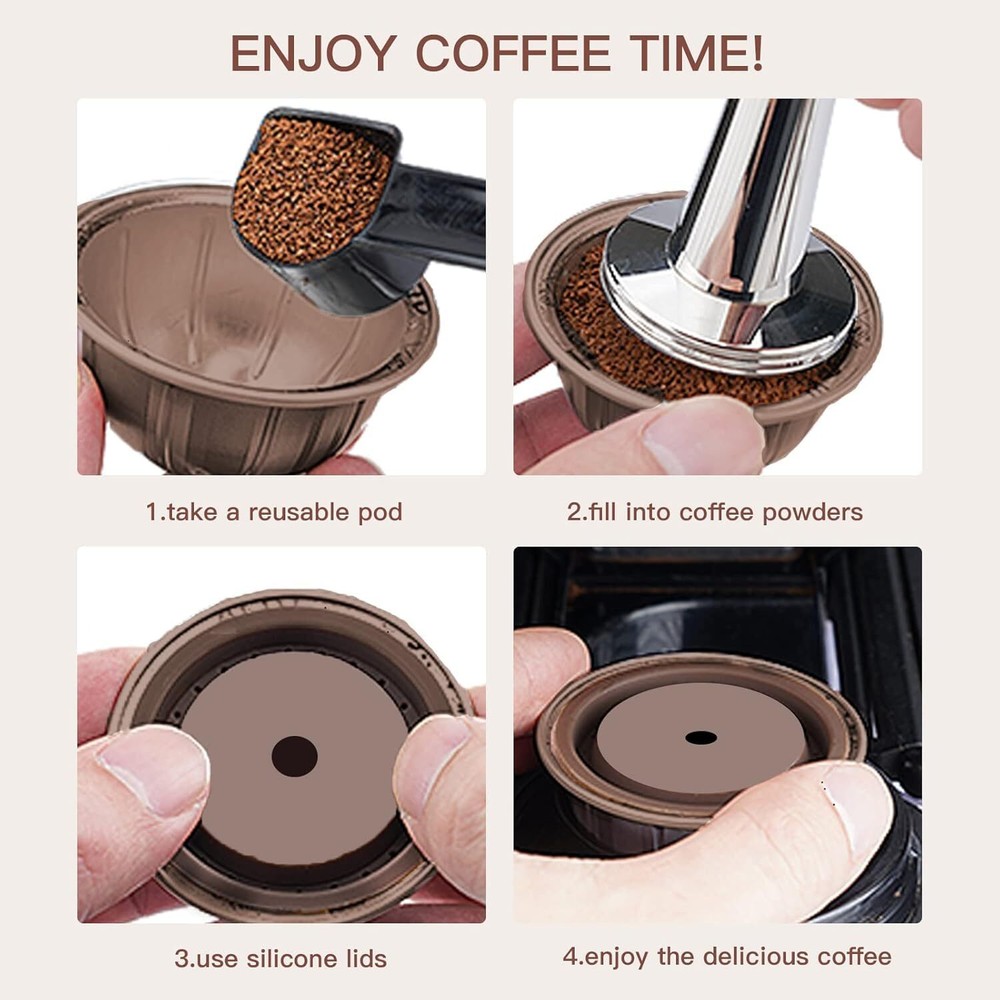 ENJOY COFFEE TIME!

1.take a reusable pod

2.fill into coffee powders

3.use silicone lids

4.enjoy the delicious coffee