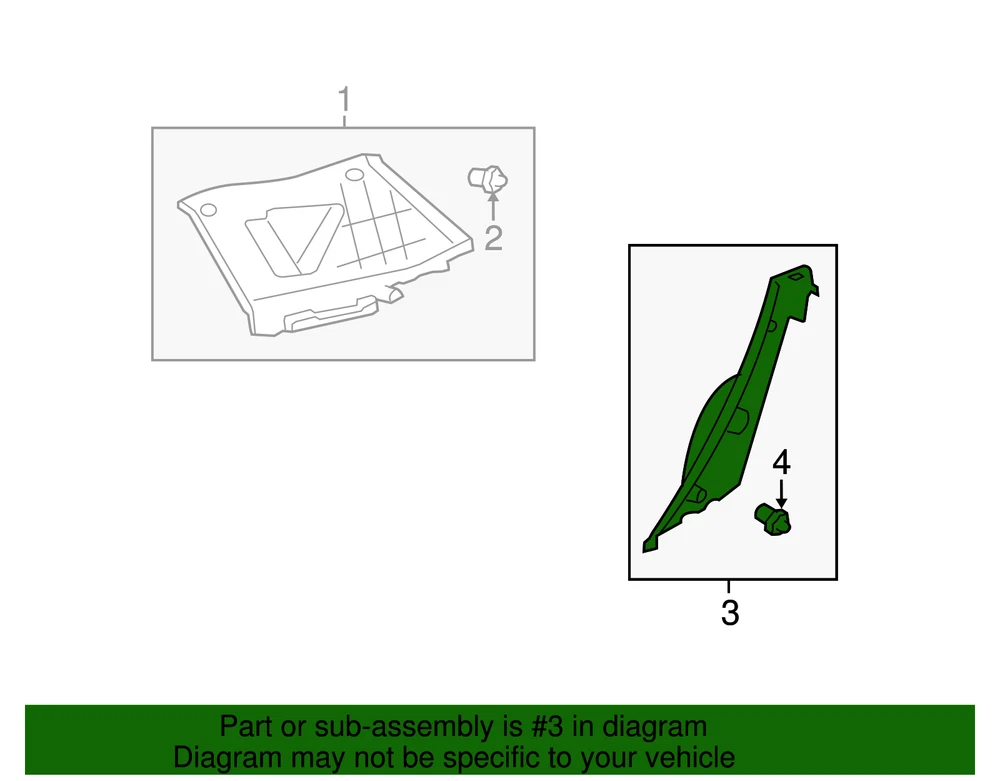 1

2

4

3

Part or sub-assembly is #3 in diagram
Diagram may not be specific to your vehicle