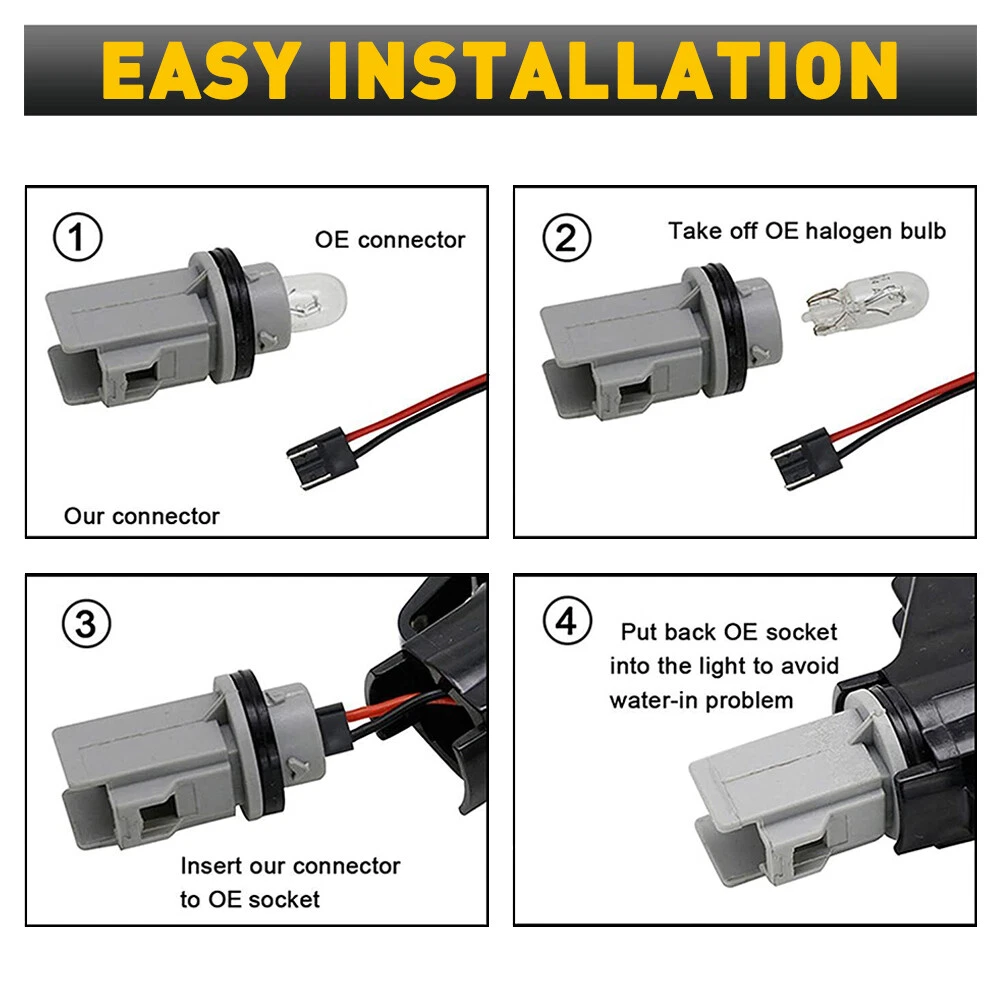 EASY INSTALLATION

①
OE connector
Our connector

②
Take off OE halogen bulb

③
Insert our connector to OE socket

④
Put back OE socket into the light to avoid water-in problem