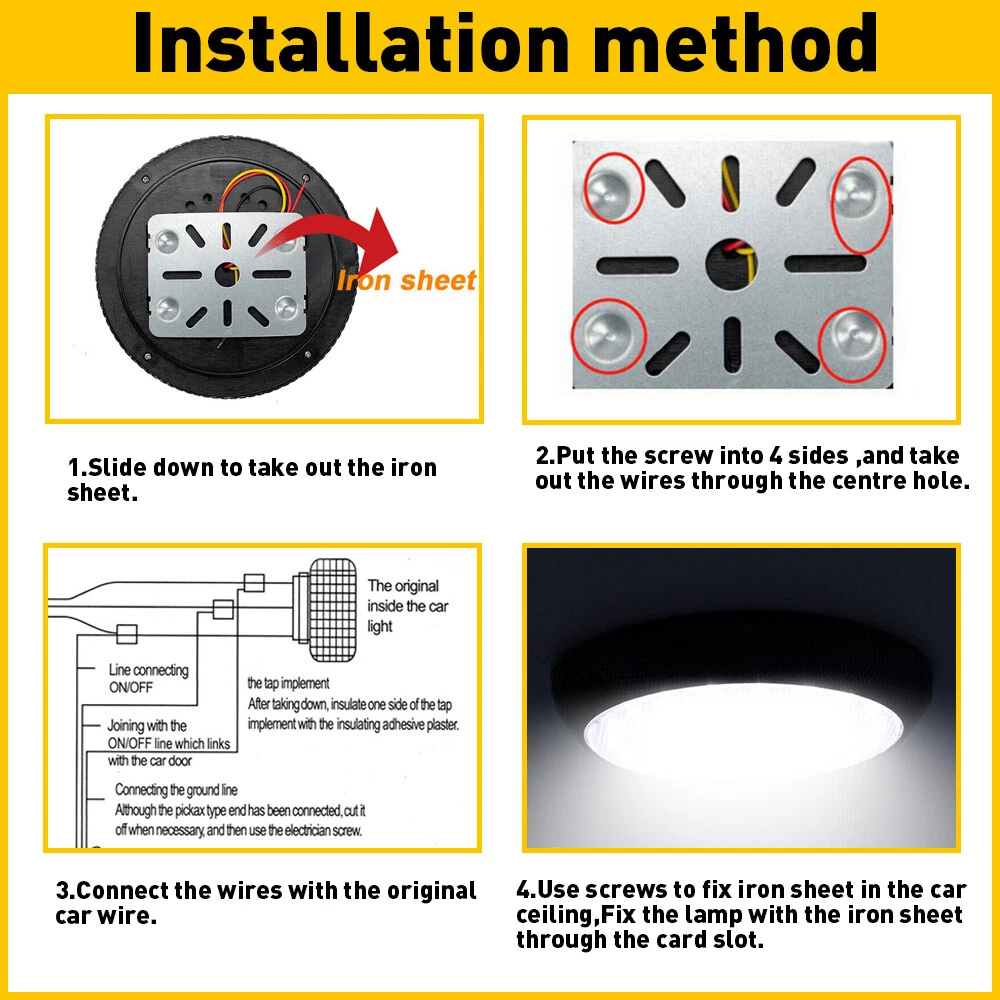 Installation method

Iron sheet

1.Slide down to take out the iron sheet.

2.Put the screw into 4 sides ,and take out the wires through the centre hole.

The original inside the car light

Line connecting ON/OFF

the tap implement

After taking down, insulate one side of the tap implement with the insulating adhesive plaster.

Joining with the ON/OFF line which links with the car door

Connecting the ground line

Although the pickax type end has been connected, cut it off when necessary, and then use the electrician screw.

3.Connect the wires with the original car wire.

4.Use screws to fix iron sheet in the car ceiling,Fix the lamp with the iron sheet through the card slot.