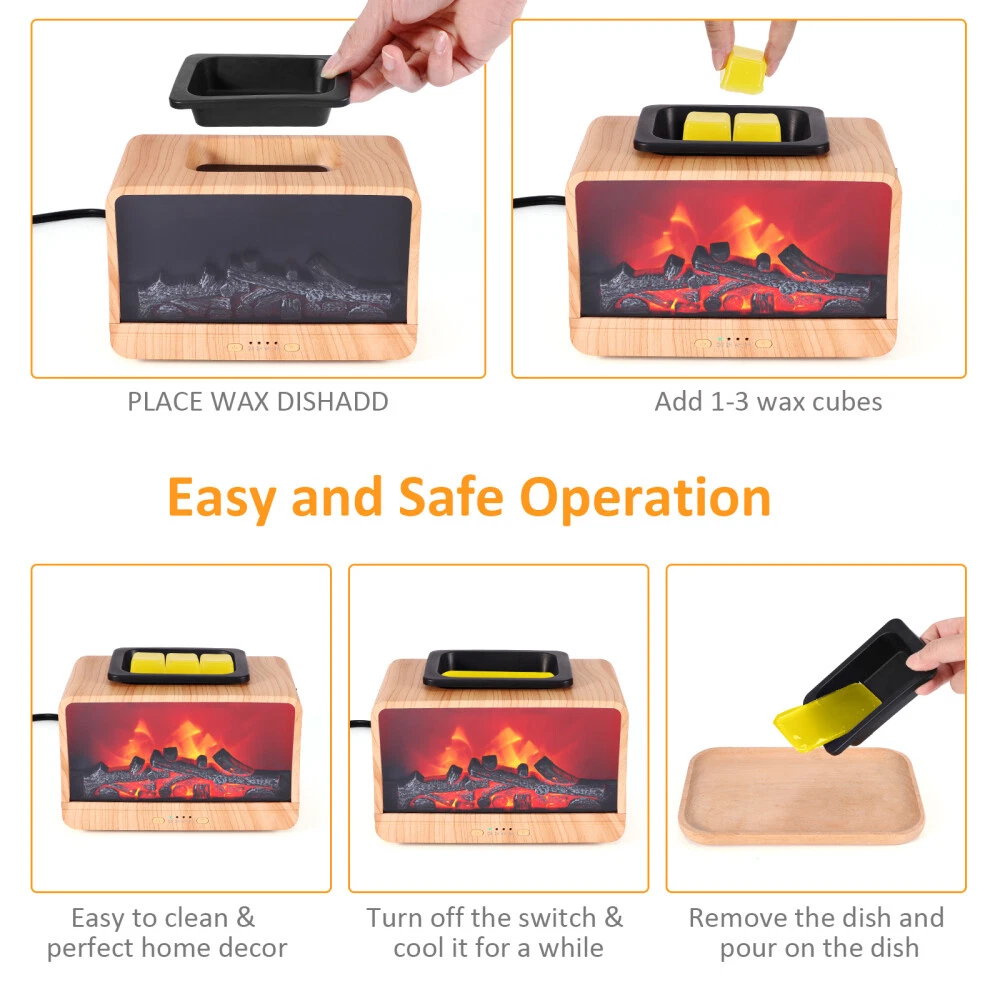 PLACE WAX DISHADD

Add 1-3 wax cubes

Easy and Safe Operation

Easy to clean & perfect home decor

Turn off the switch & cool it for a while

Remove the dish and pour on the dish