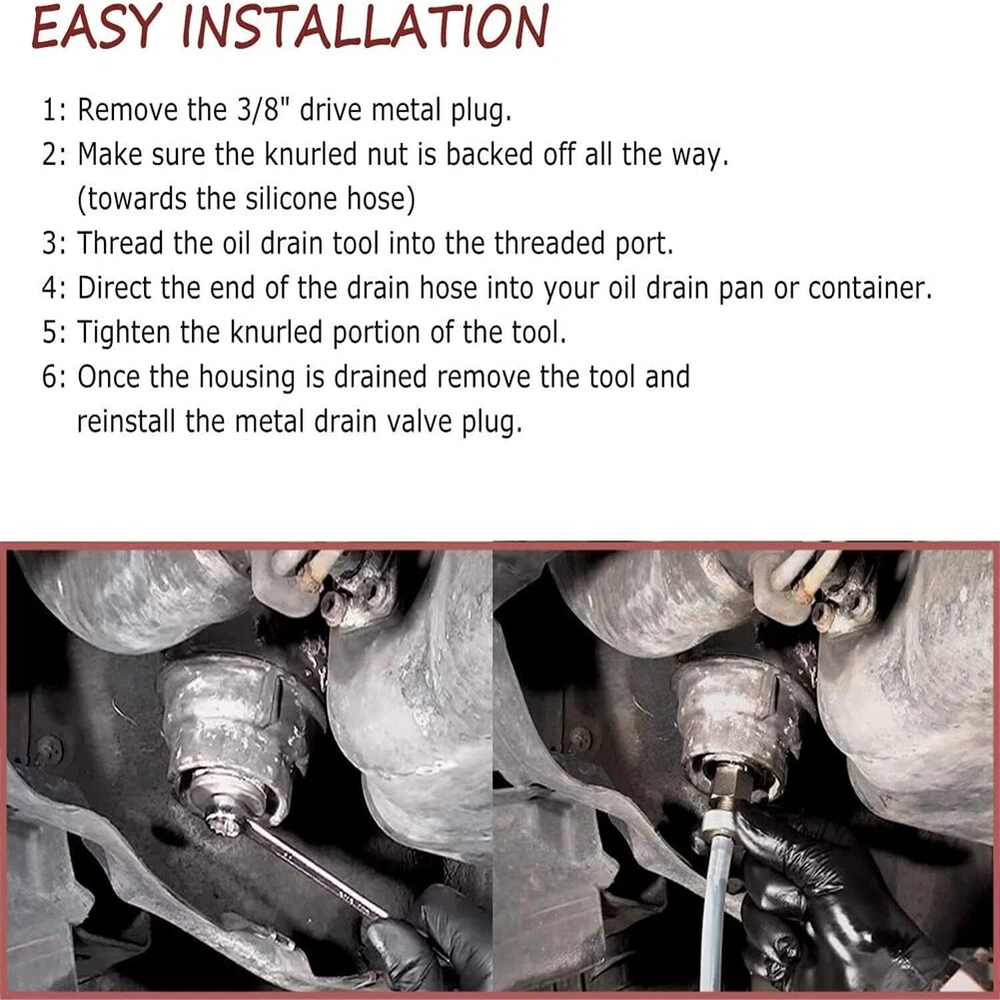 EASY INSTALLATION

1: Remove the 3/8" drive metal plug.
2: Make sure the knurled nut is backed off all the way. (towards the silicone hose)
3: Thread the oil drain tool into the threaded port.
4: Direct the end of the drain hose into your oil drain pan or container.
5: Tighten the knurled portion of the tool.
6: Once the housing is drained remove the tool and reinstall the metal drain valve plug.