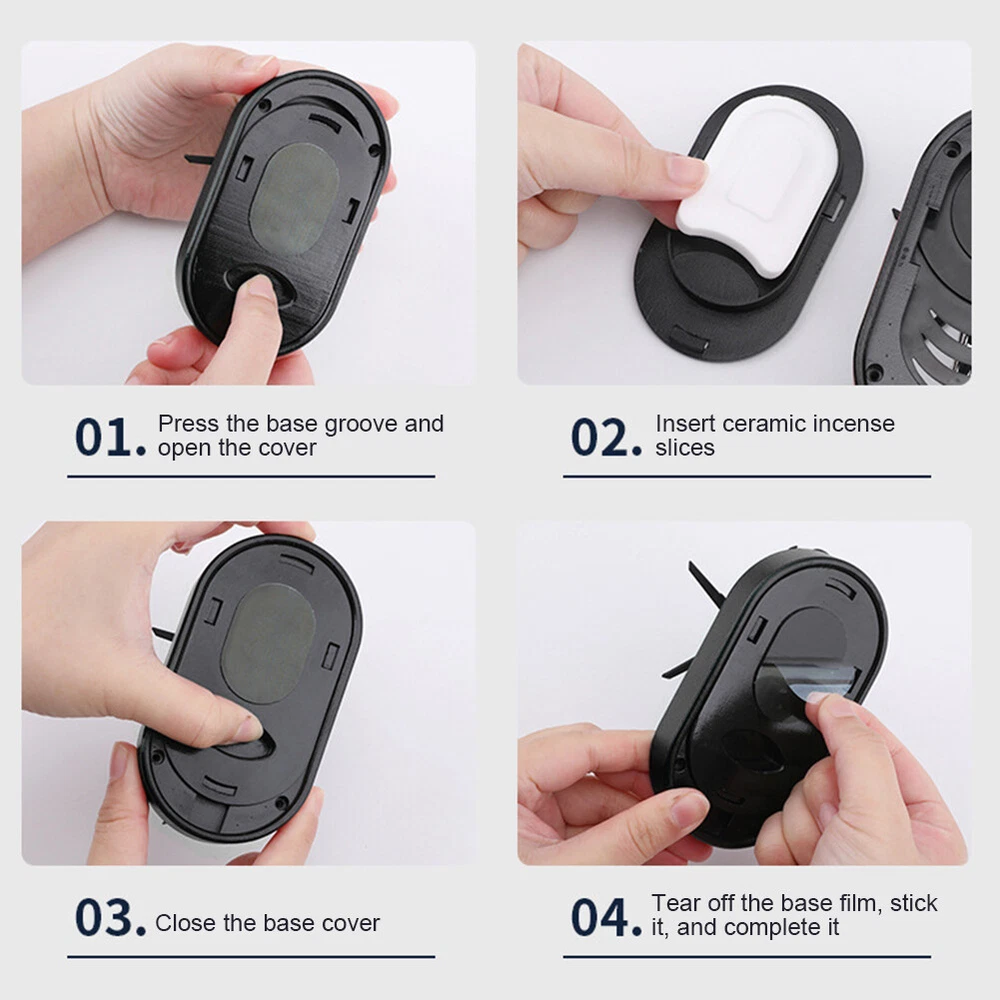 01. Press the base groove and open the cover

02. Insert ceramic incense slices

03. Close the base cover

04. Tear off the base film, stick it, and complete it