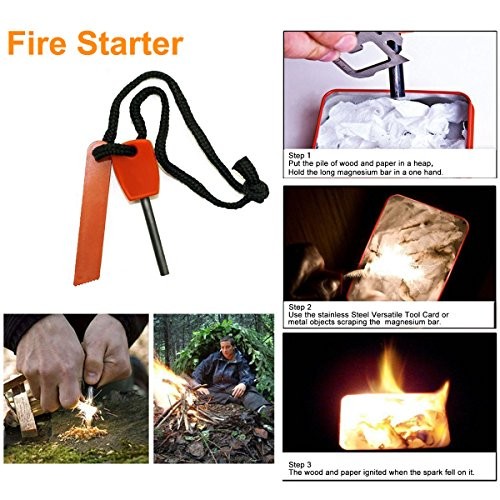 Fire Starter

Step 1
Put the pile of wood and paper in a heap,
Hold the long magnesium bar in a one hand.

Step 2
Use the stainless Steel Versatile Tool Card or metal objects scraping the magnesium bar.

Step 3
The wood and paper ignited when the spark fell on it.