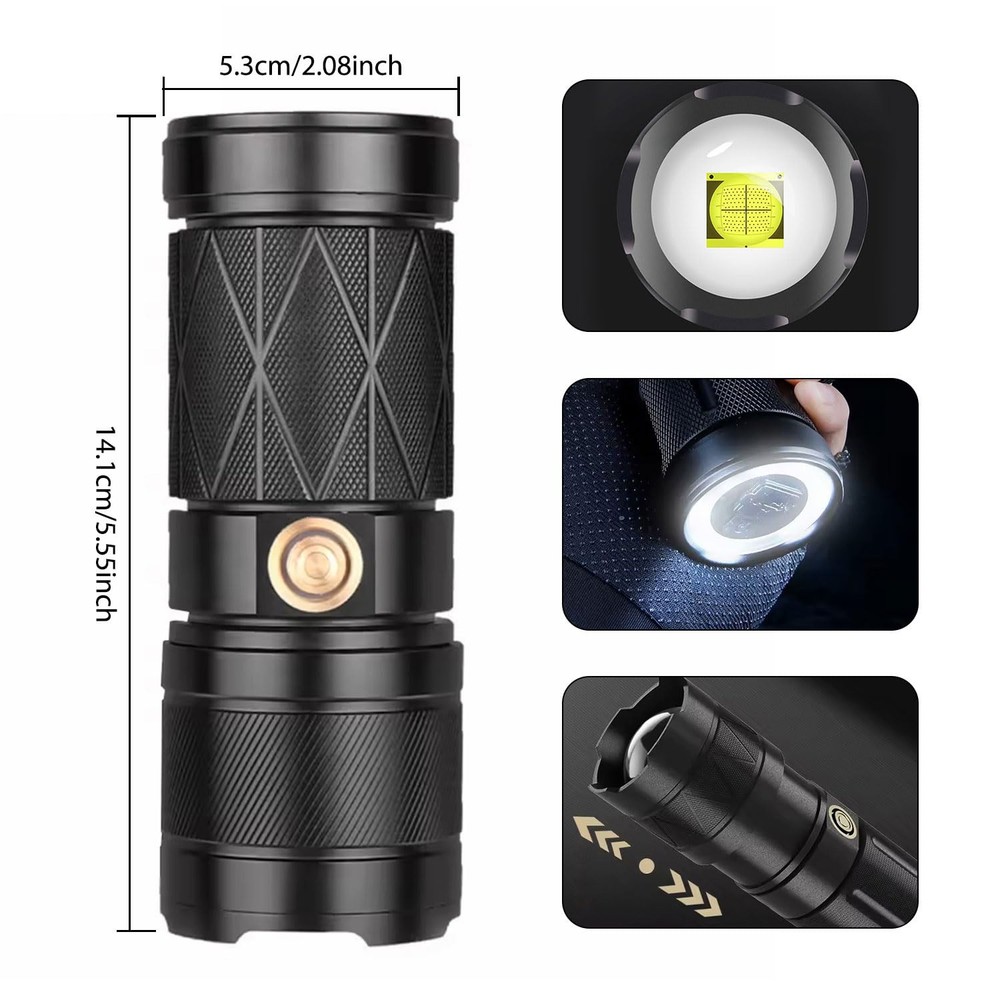 5.3cm/2.08inch

14.1cm/5.55inch