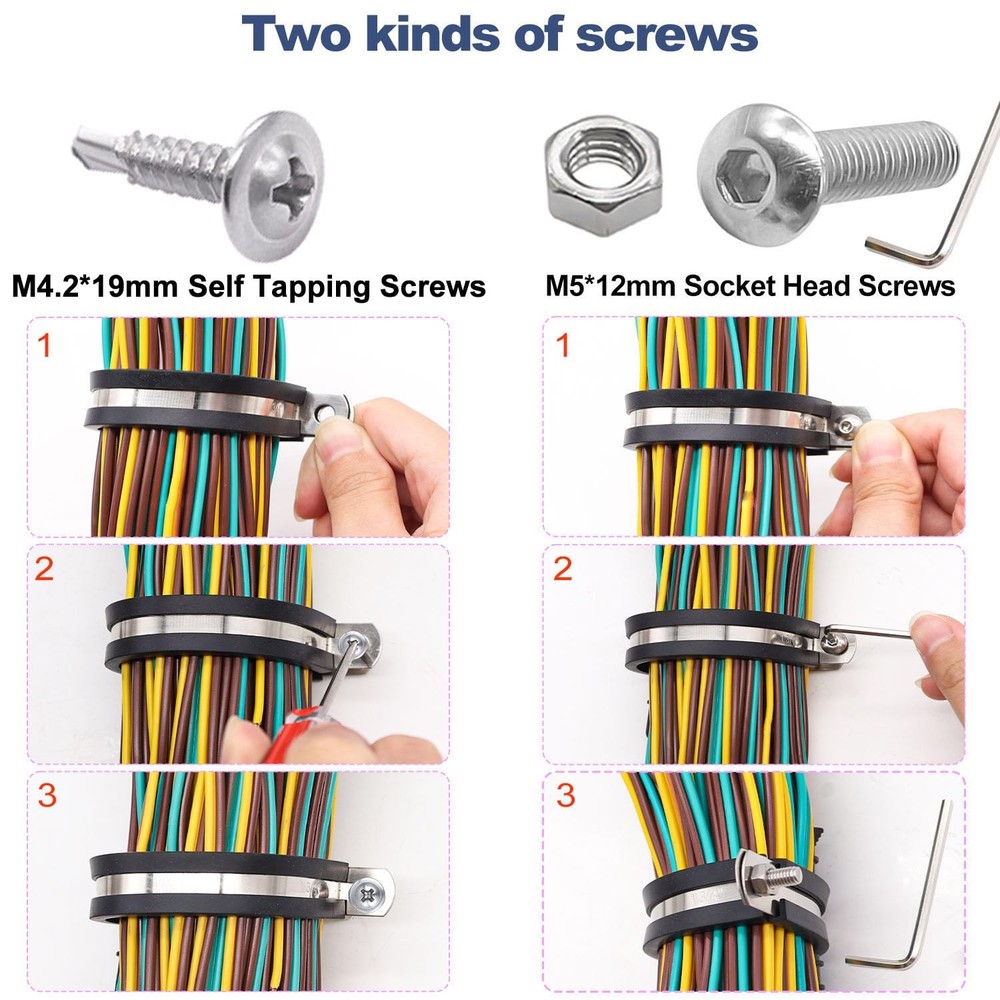 Two kinds of screws

M4.2*19mm Self Tapping Screws

1

2

3

M5*12mm Socket Head Screws

1

2

3