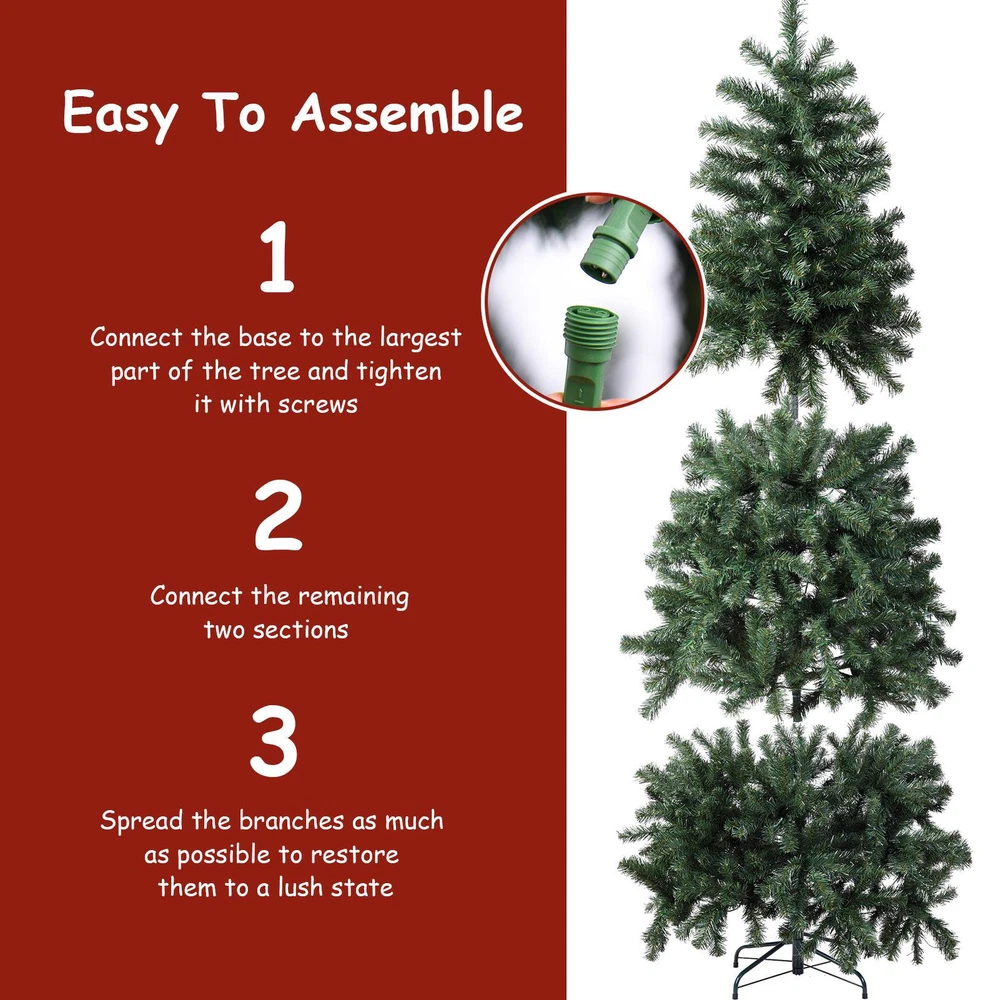 Easy To Assemble

1

Connect the base to the largest part of the tree and tighten it with screws

2

Connect the remaining two sections

3

Spread the branches as much as possible to restore them to a lush state