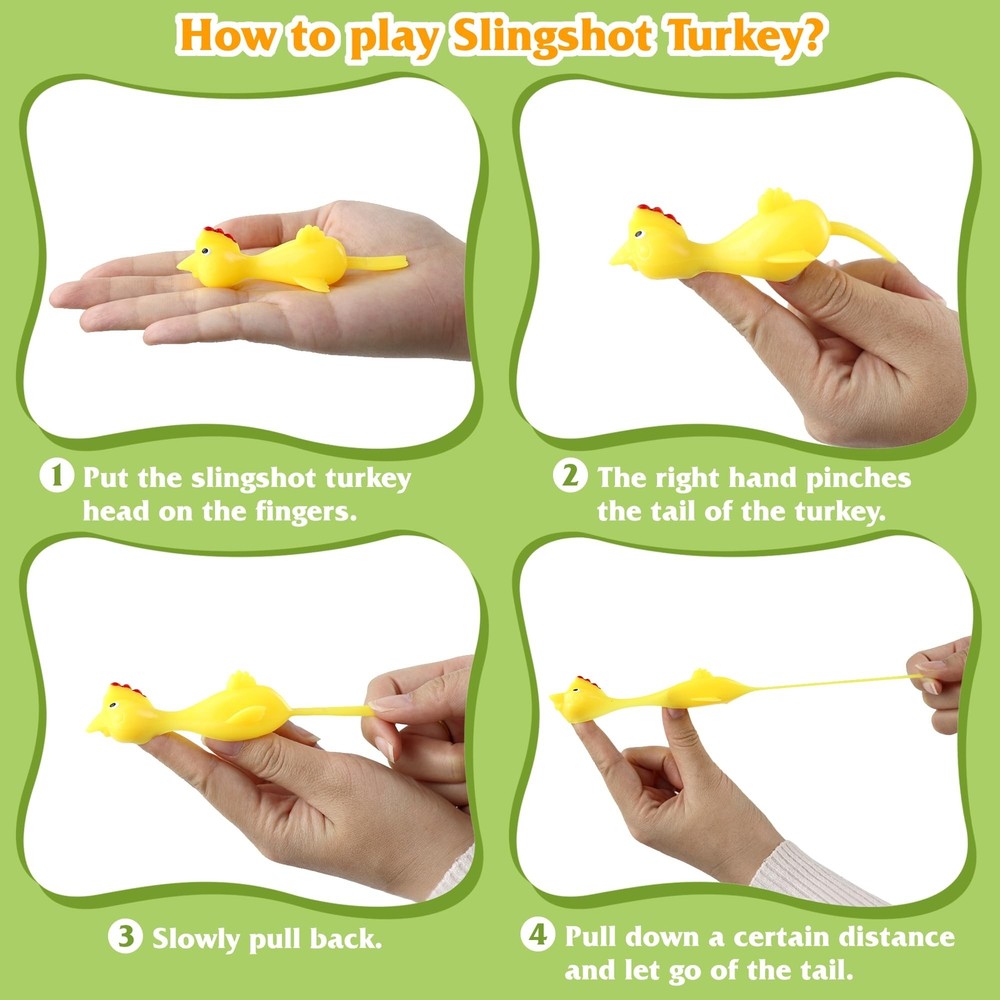 How to play Slingshot Turkey?

1 Put the slingshot turkey head on the fingers.

2 The right hand pinches the tail of the turkey.

3 Slowly pull back.

4 Pull down a certain distance and let go of the tail.