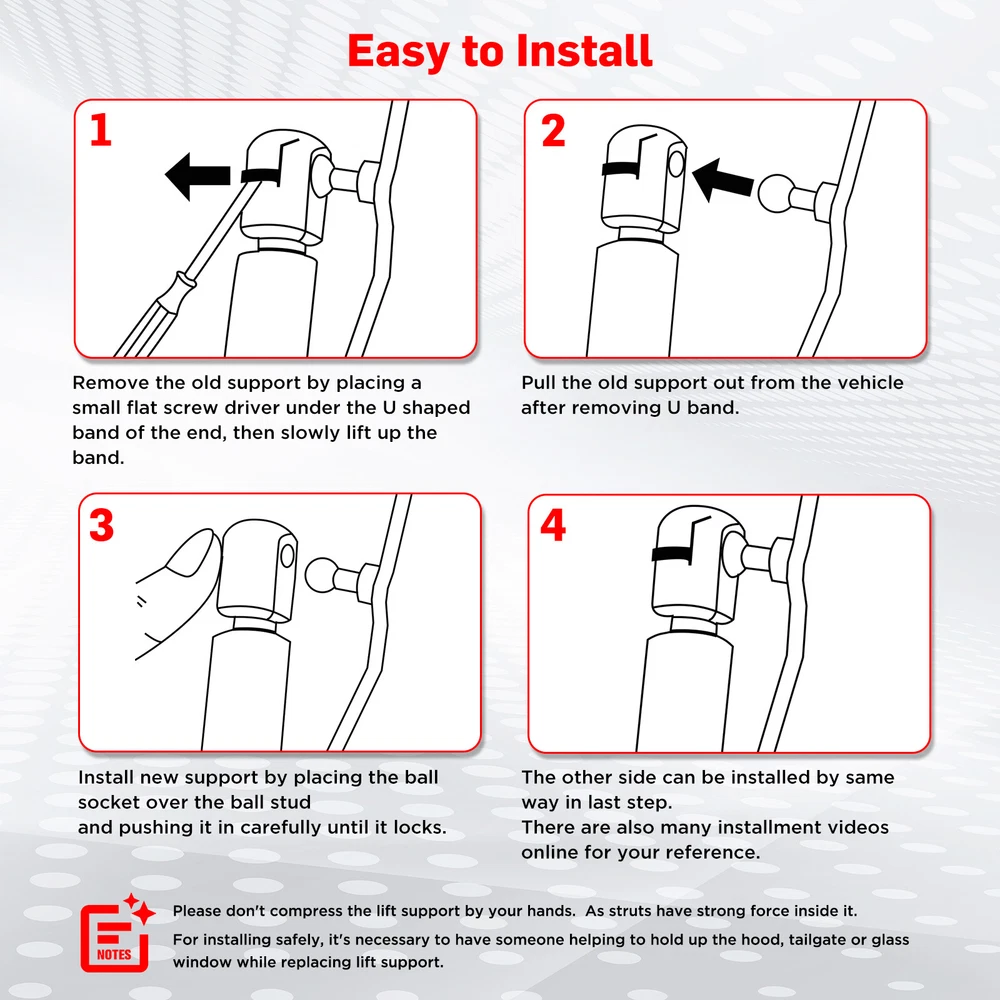 Easy to Install

1

Remove the old support by placing a small flat screw driver under the U shaped band of the end, then slowly lift up the band.

2

Pull the old support out from the vehicle after removing U band.

3

Install new support by placing the ball socket over the ball stud
and pushing it in carefully until it locks.

4

The other side can be installed by same way in last step.
There are also many installment videos online for your reference.

NOTES

Please don't compress the lift support by your hands. As struts have strong force inside it.

For installing safely, it's necessary to have someone helping to hold up the hood, tailgate or glass window while replacing lift support.