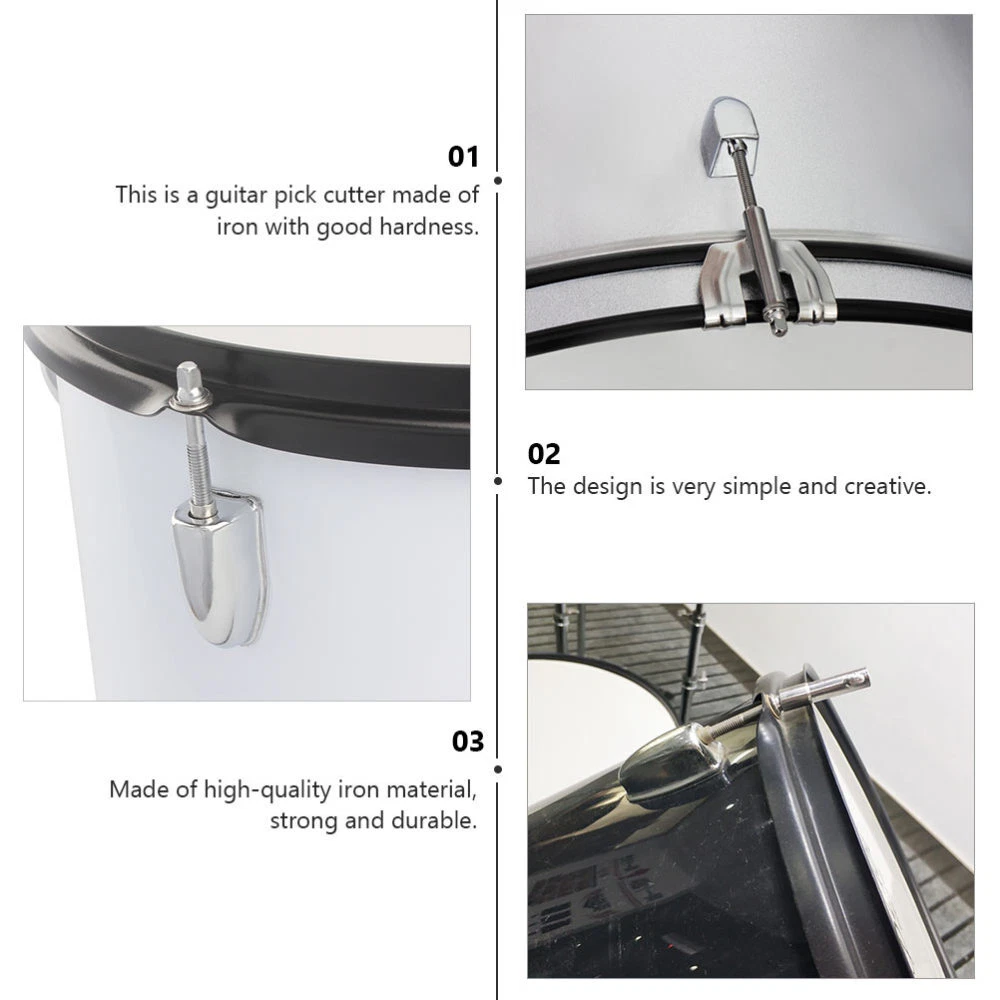 01
This is a guitar pick cutter made of iron with good hardness.

02
The design is very simple and creative.

03
Made of high-quality iron material, strong and durable.