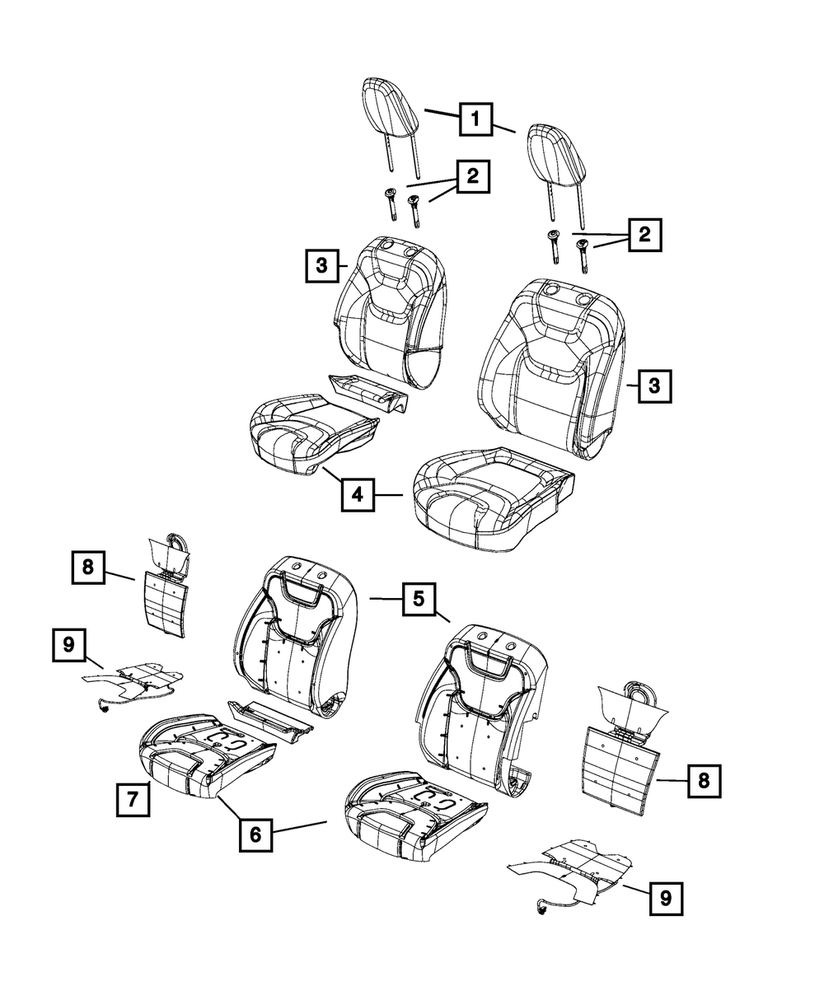 1
2
2
3
3
4
8
5
9
8
7
6
9