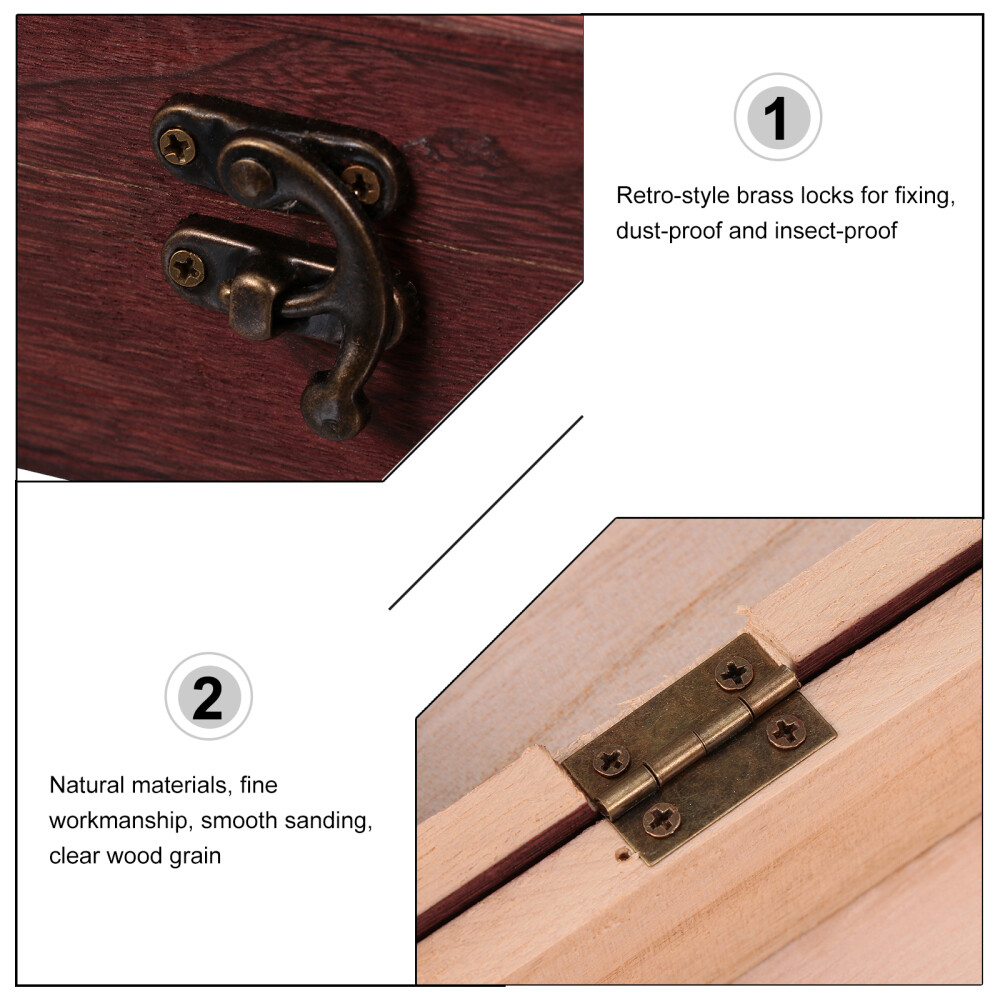 1

Retro-style brass locks for fixing, dust-proof and insect-proof

2

Natural materials, fine workmanship, smooth sanding, clear wood grain