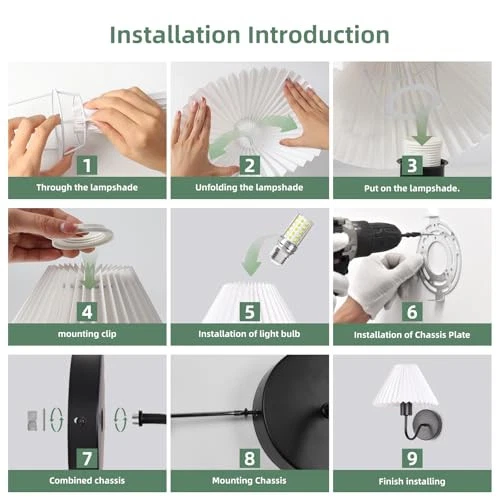 Installation Introduction

1
Through the lampshade

2
Unfolding the lampshade

3
Put on the lampshade.

4
mounting clip

5
Installation of light bulb

6
Installation of Chassis Plate

7
Combined chassis

8
Mounting Chassis

9
Finish installing