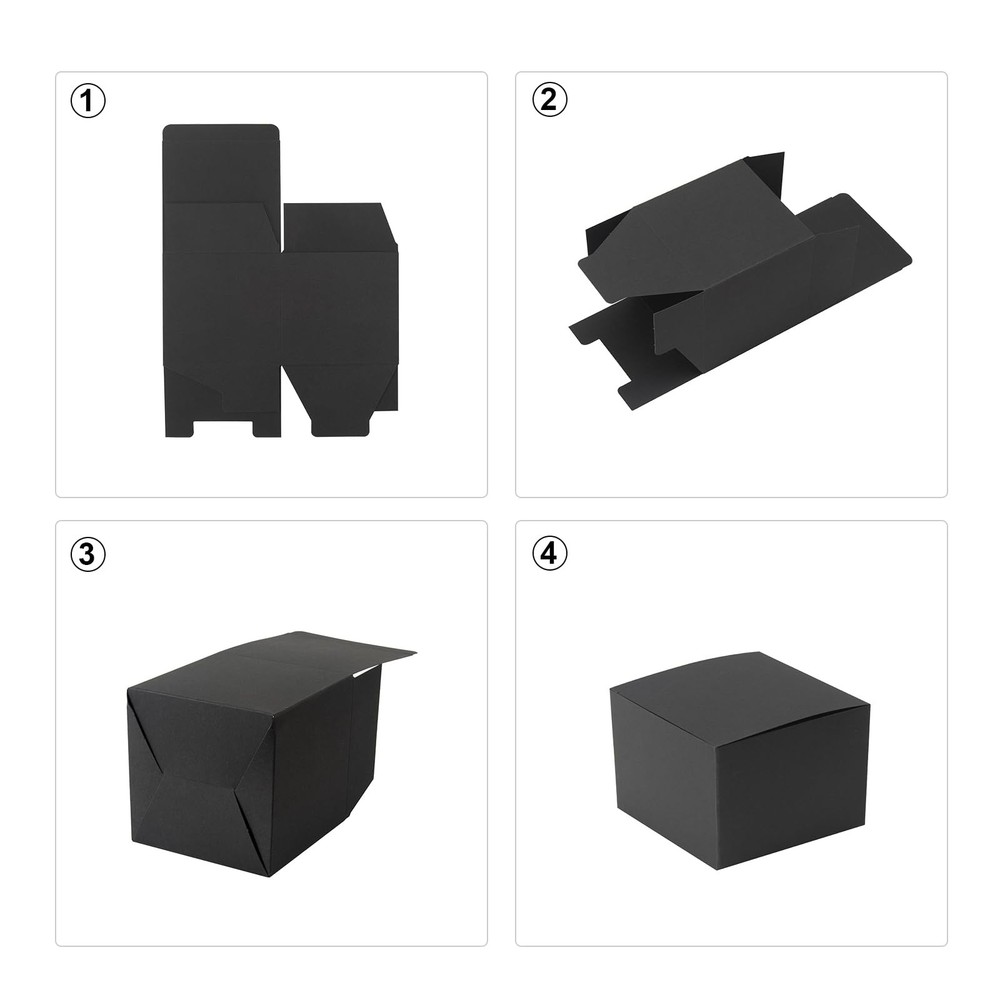 ①

②

③

④