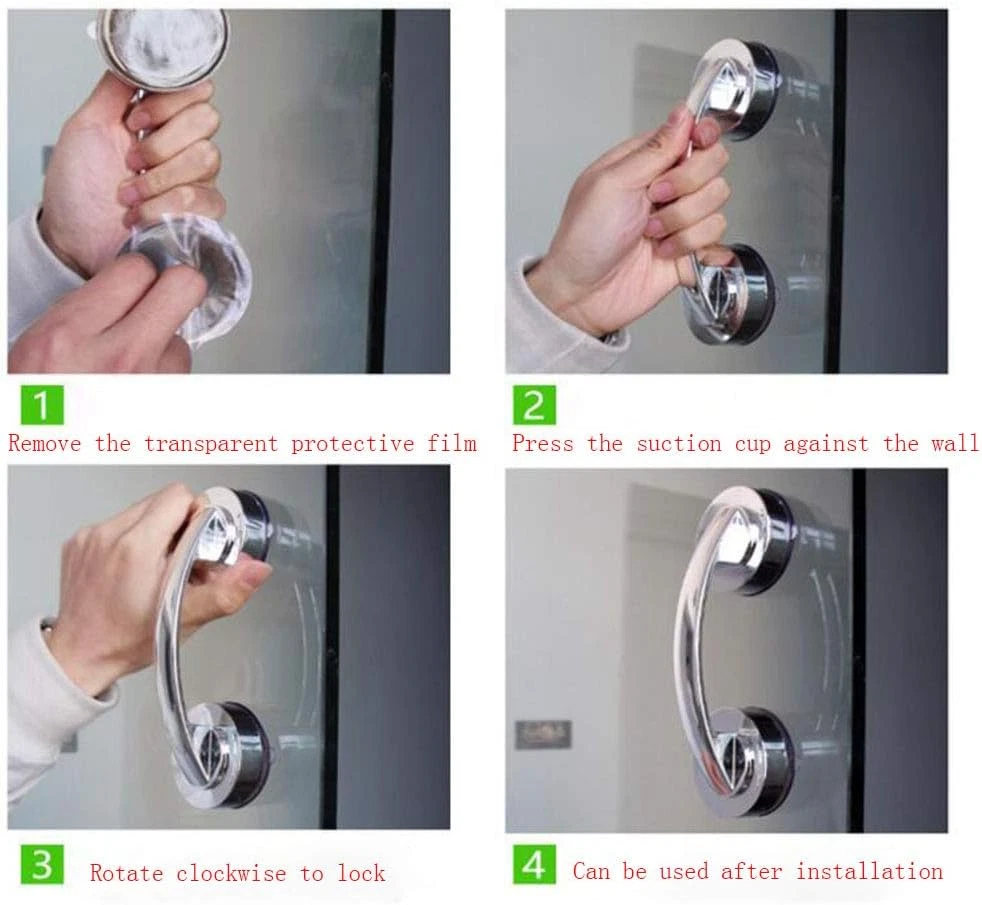 1
Remove the transparent protective film

2
Press the suction cup against the wall

3
Rotate clockwise to lock

4
Can be used after installation