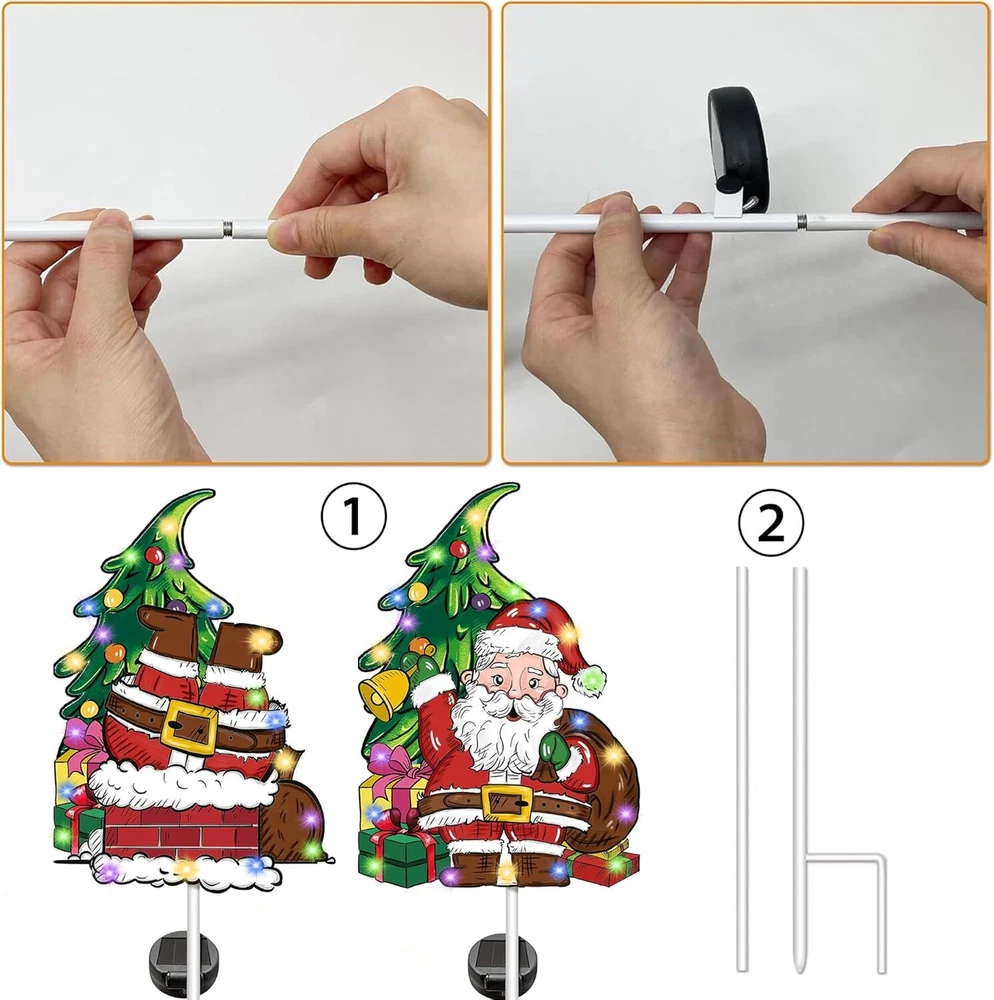 ①

②