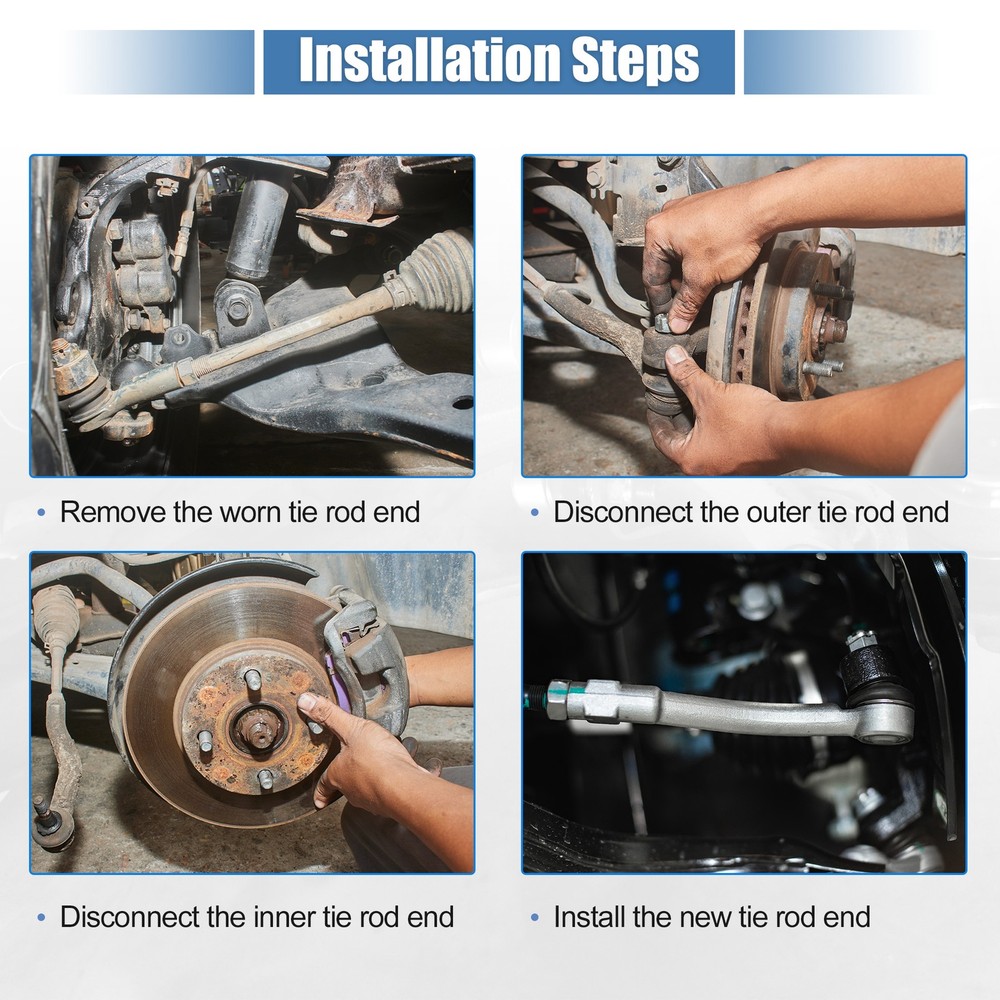 Installation Steps

• Remove the worn tie rod end

• Disconnect the outer tie rod end

• Disconnect the inner tie rod end

• Install the new tie rod end