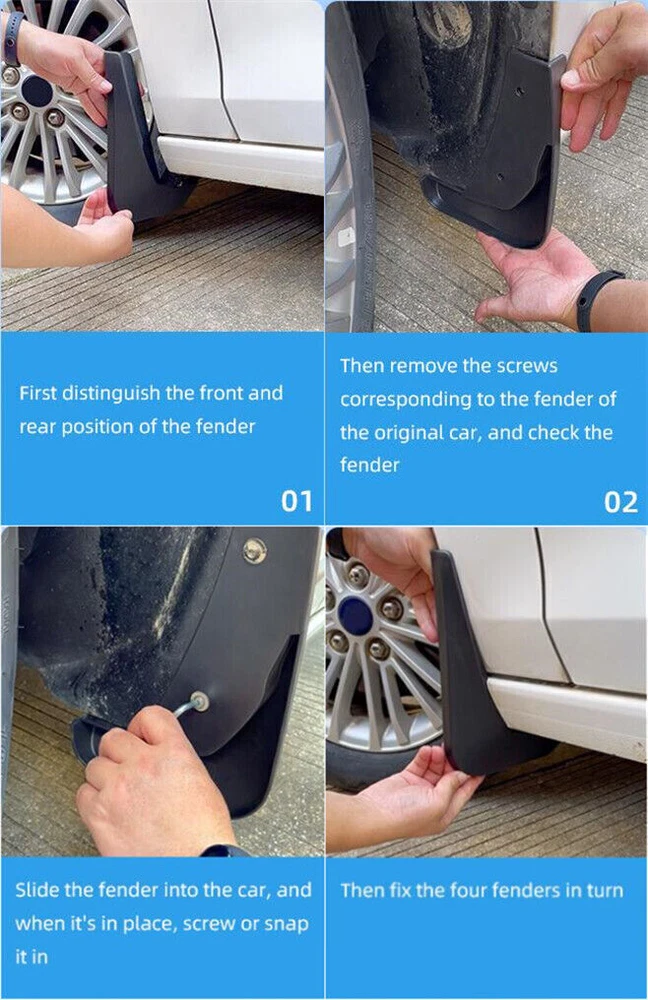 First distinguish the front and rear position of the fender

01

Then remove the screws corresponding to the fender of the original car, and check the fender

02

Slide the fender into the car, and when it's in place, screw or snap it in

Then fix the four fenders in turn