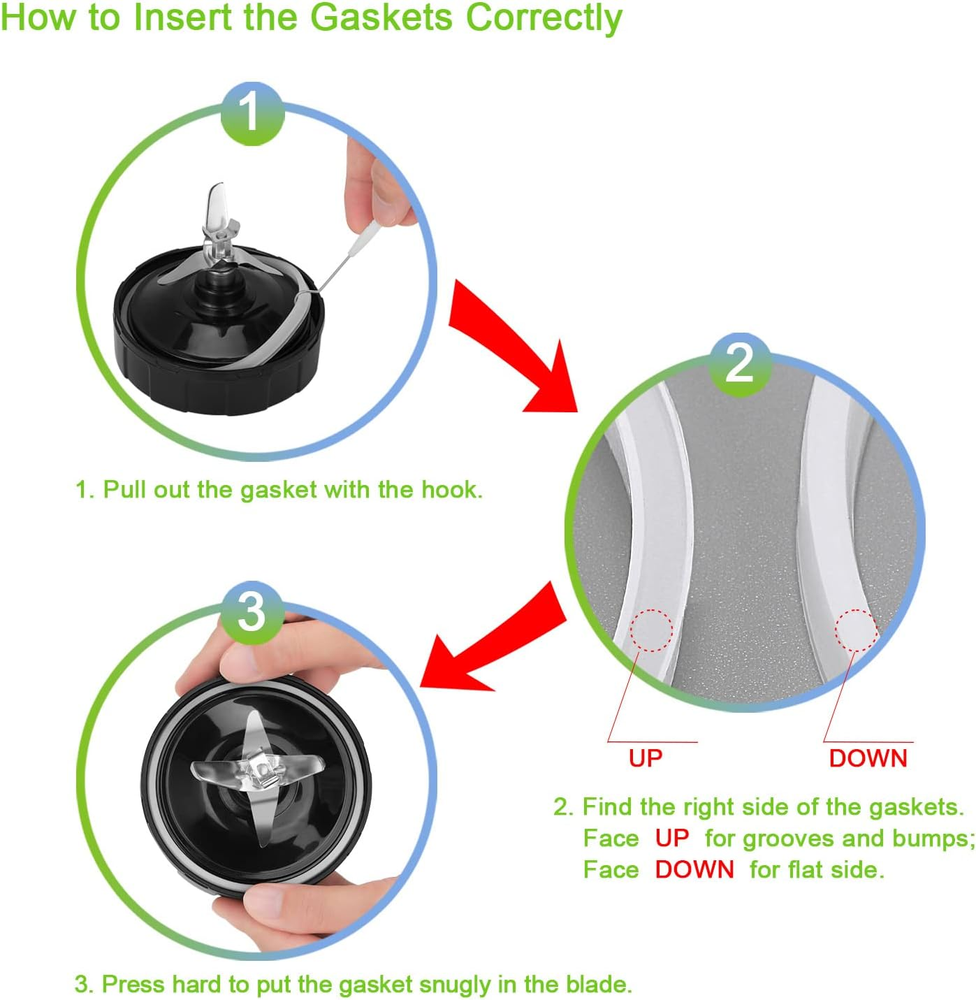 How to Insert the Gaskets Correctly

1

1. Pull out the gasket with the hook.

2

UP

DOWN

2. Find the right side of the gaskets.
Face UP for grooves and bumps;
Face DOWN for flat side.

3

3. Press hard to put the gasket snugly in the blade.