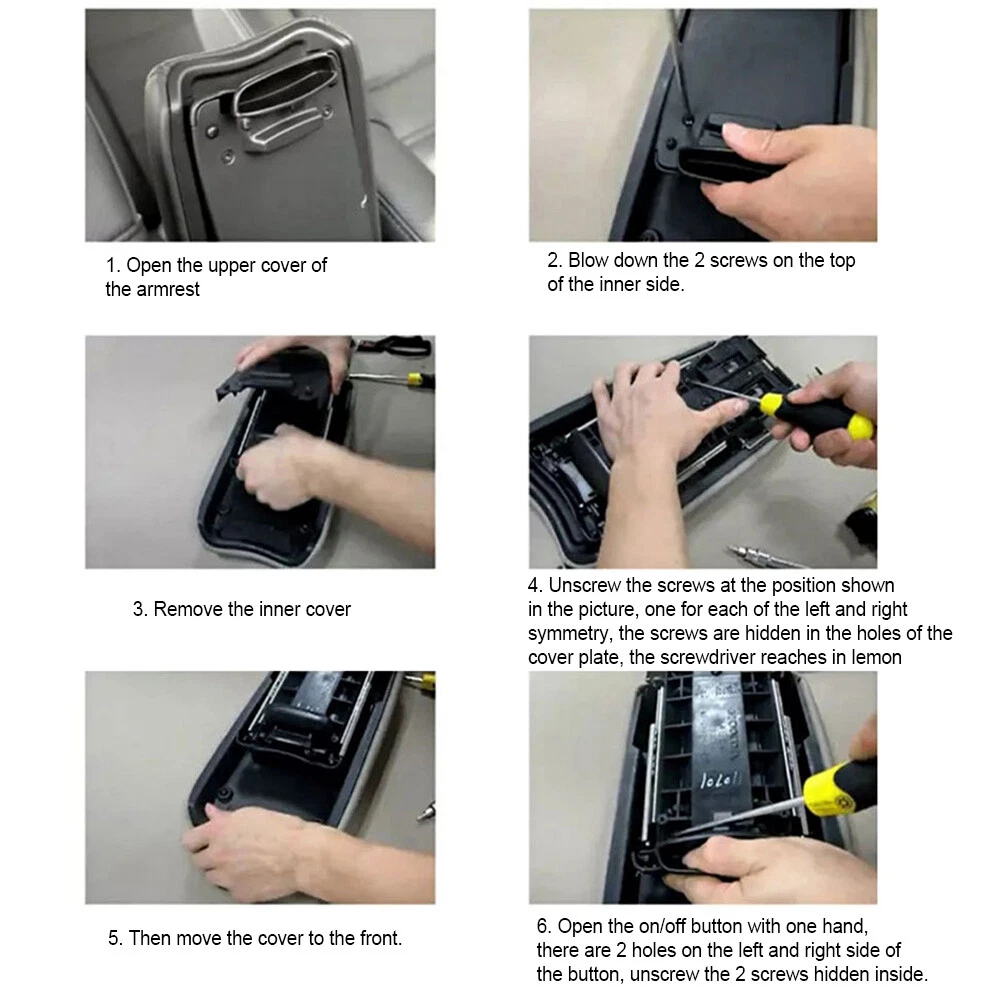 1. Open the upper cover of the armrest

2. Blow down the 2 screws on the top of the inner side.

3. Remove the inner cover

4. Unscrew the screws at the position shown in the picture, one for each of the left and right symmetry, the screws are hidden in the holes of the cover plate, the screwdriver reaches in lemon

5. Then move the cover to the front.

6. Open the on/off button with one hand, there are 2 holes on the left and right side of the button, unscrew the 2 screws hidden inside.