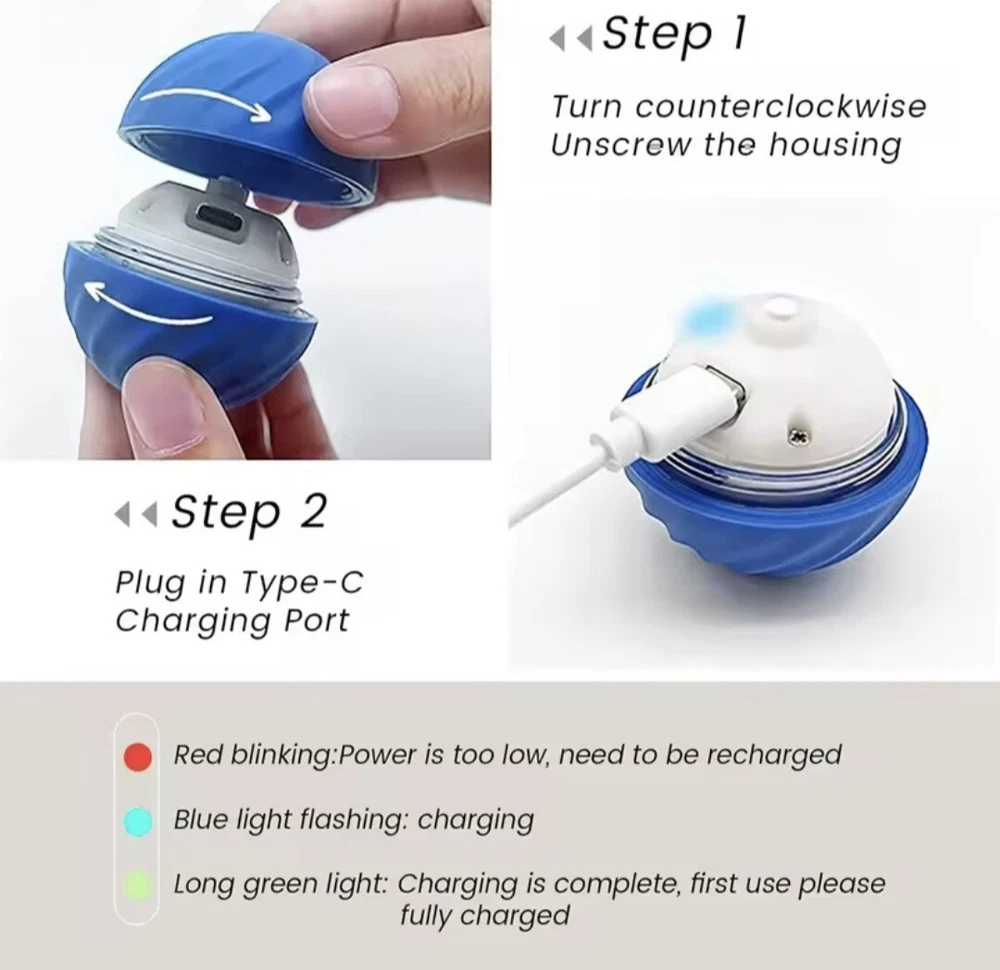 Step 1

Turn counterclockwise
Unscrew the housing

Step 2

Plug in Type-C
Charging Port

Red blinking:Power is too low, need to be recharged

Blue light flashing: charging

Long green light: Charging is complete, first use please fully charged