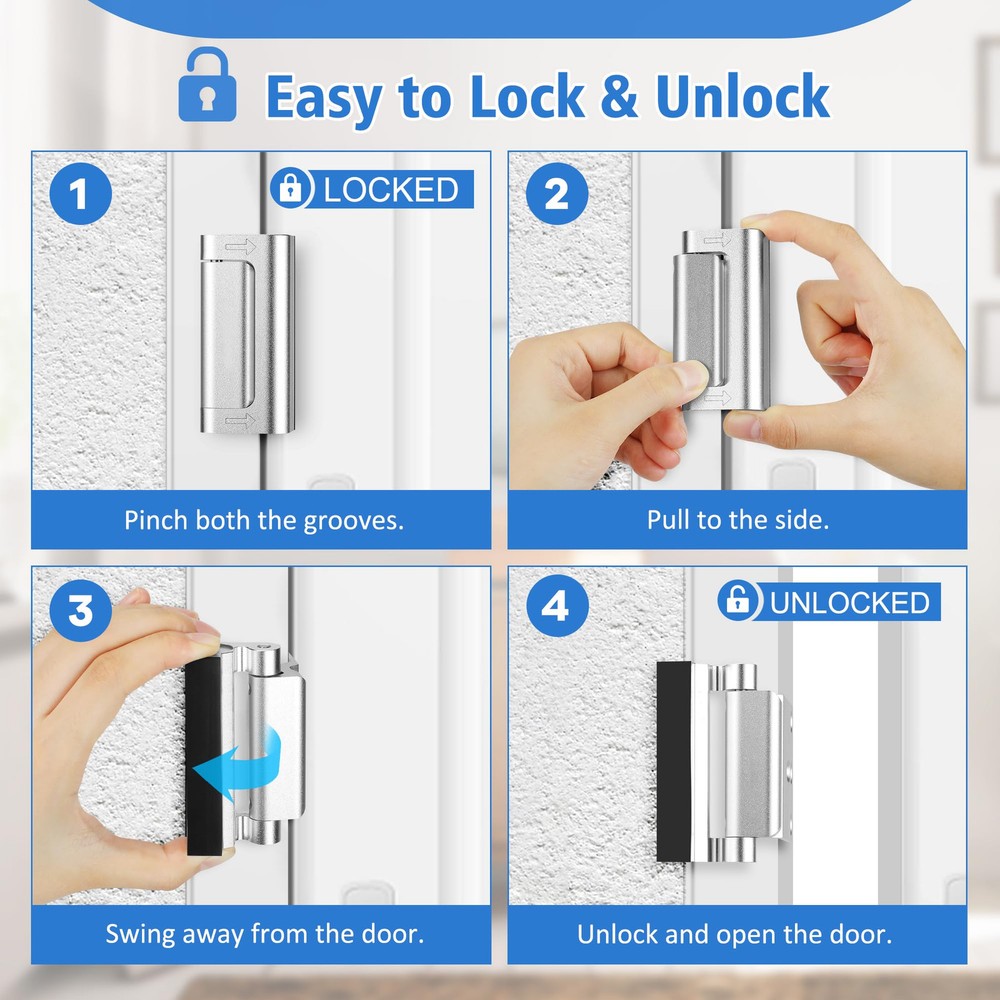 Easy to Lock & Unlock

1

LOCKED

Pinch both the grooves.

2

Pull to the side.

3

Swing away from the door.

4

UNLOCKED

Unlock and open the door.