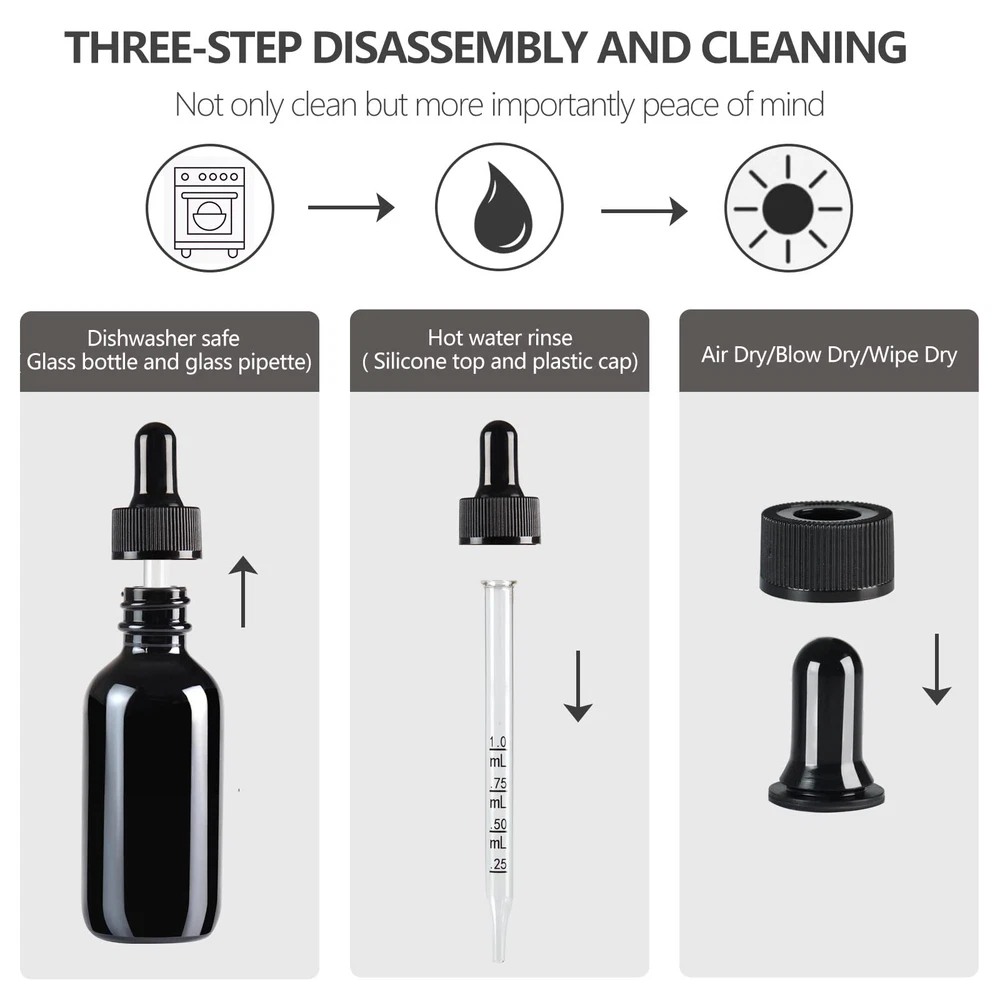 THREE-STEP DISASSEMBLY AND CLEANING

Not only clean but more importantly peace of mind

Dishwasher safe
Glass bottle and glass pipette)

Hot water rinse
( Silicone top and plastic cap)

Air Dry/Blow Dry/Wipe Dry

1.0
mL
.75
mL
.50
mL
.25