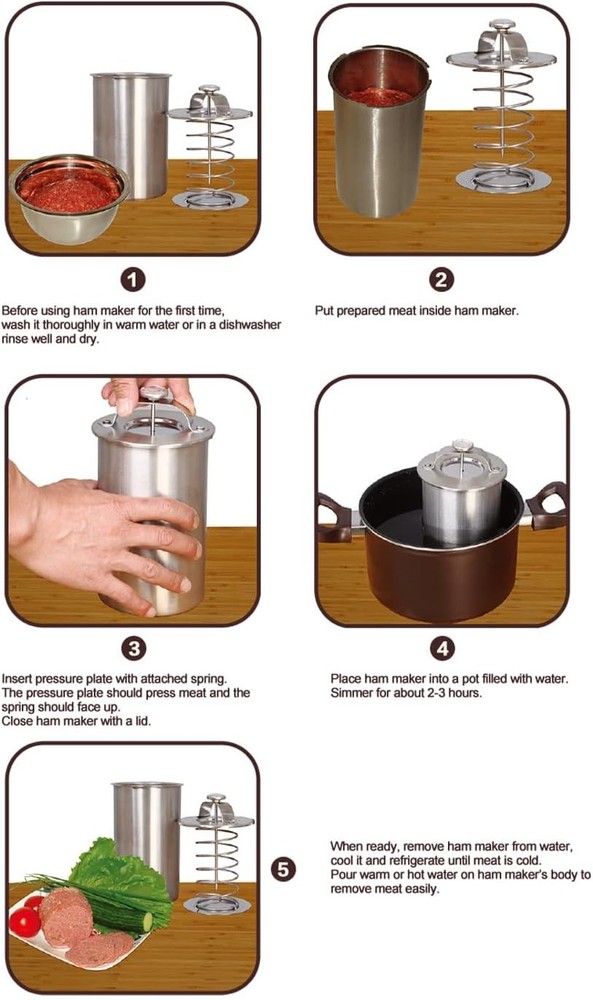 1

Before using ham maker for the first time, wash it thoroughly in warm water or in a dishwasher rinse well and dry.

2

Put prepared meat inside ham maker.

3

Insert pressure plate with attached spring. The pressure plate should press meat and the spring should face up. Close ham maker with a lid.

4

Place ham maker into a pot filled with water. Simmer for about 2-3 hours.

5

When ready, remove ham maker from water, cool it and refrigerate until meat is cold. Pour warm or hot water on ham maker's body to remove meat easily.