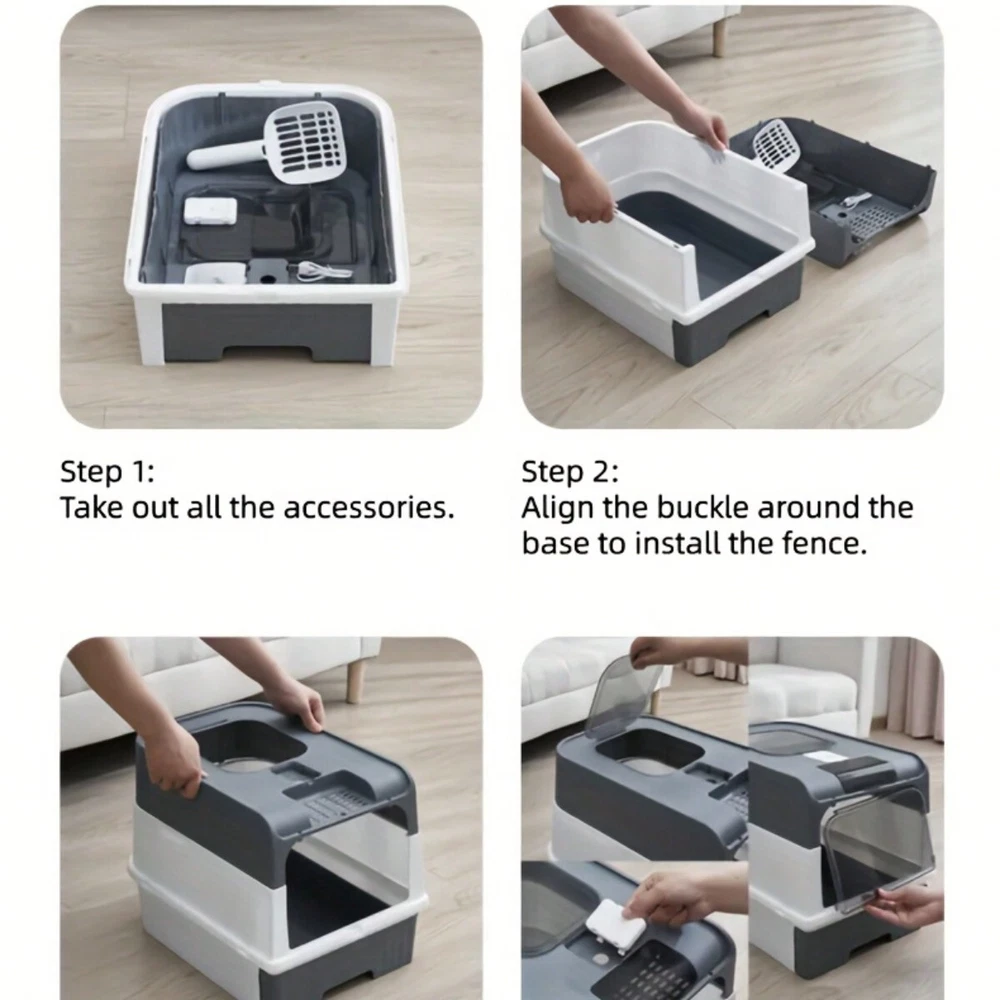 Step 1:
Take out all the accessories.

Step 2:
Align the buckle around the base to install the fence.