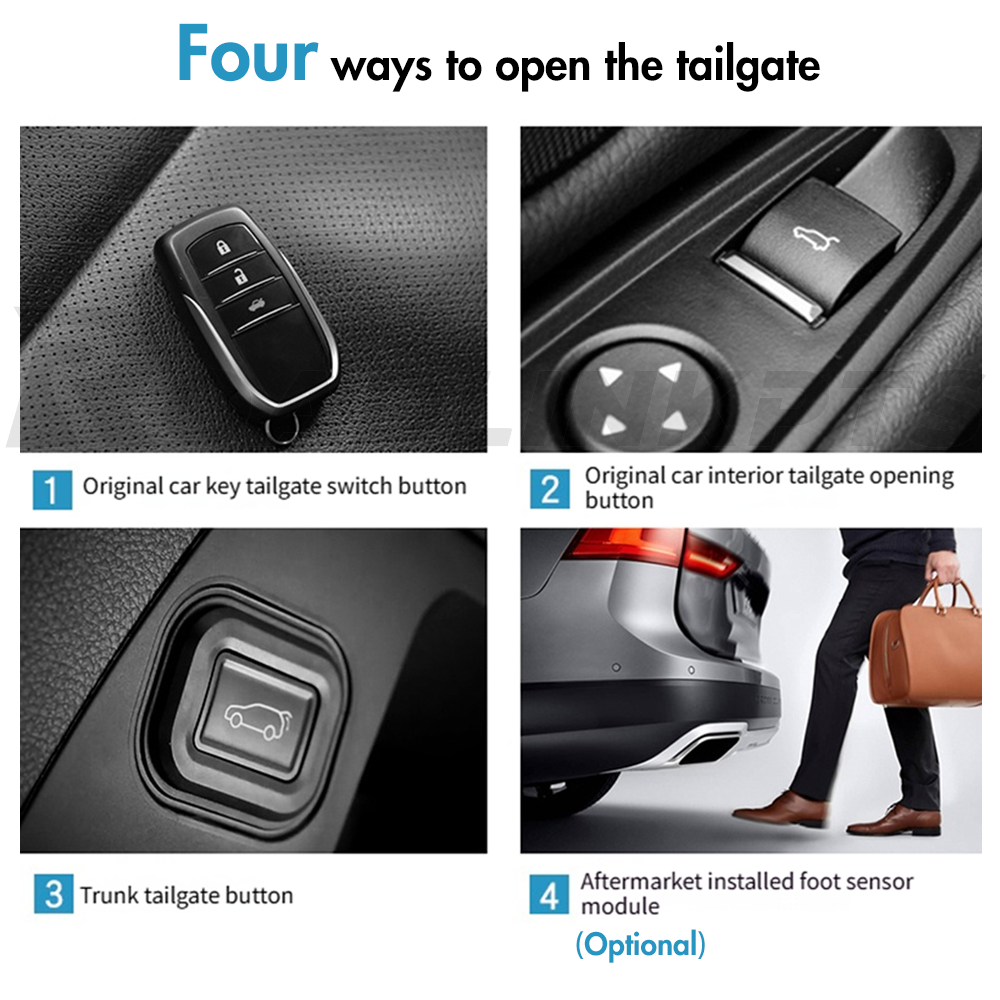 Four ways to open the tailgate

1 Original car key tailgate switch button

2 Original car interior tailgate opening button

3 Trunk tailgate button

4 Aftermarket installed foot sensor module

(Optional)