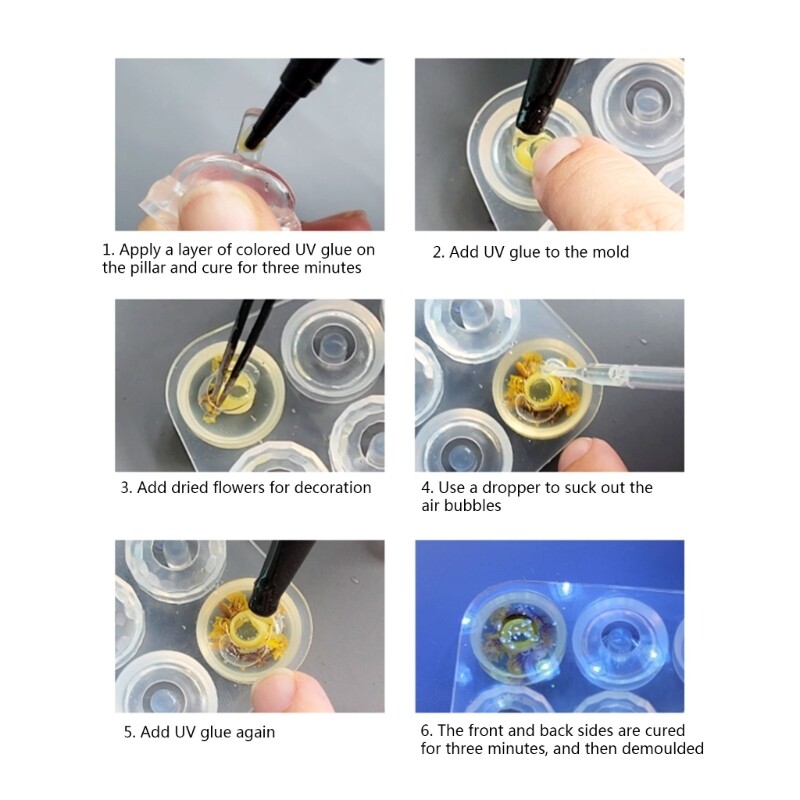 1. Apply a layer of colored UV glue on the pillar and cure for three minutes

2. Add UV glue to the mold

3. Add dried flowers for decoration

4. Use a dropper to suck out the air bubbles

5. Add UV glue again

6. The front and back sides are cured for three minutes, and then demoulded