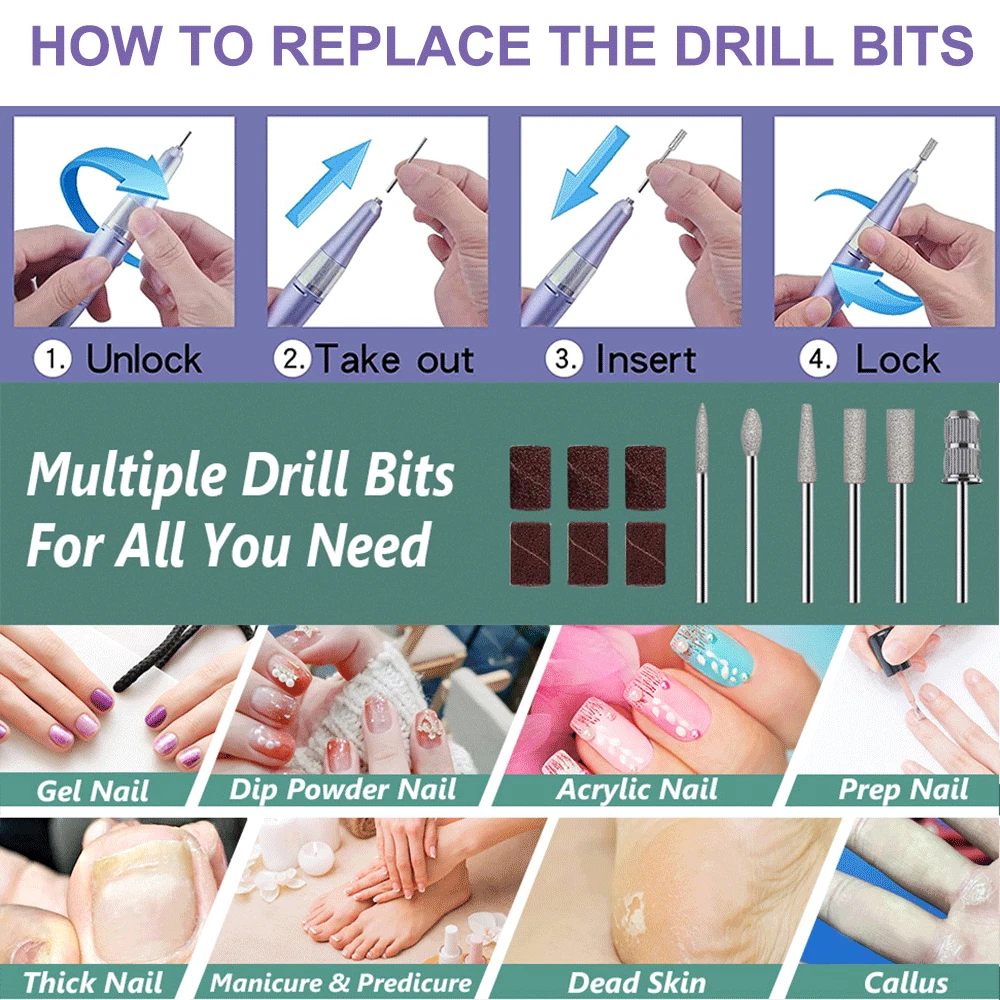 HOW TO REPLACE THE DRILL BITS

1. Unlock
2. Take out
3. Insert
4. Lock

Multiple Drill Bits For All You Need

Gel Nail
Dip Powder Nail
Acrylic Nail
Prep Nail
Thick Nail
Manicure & Predicure
Dead Skin
Callus