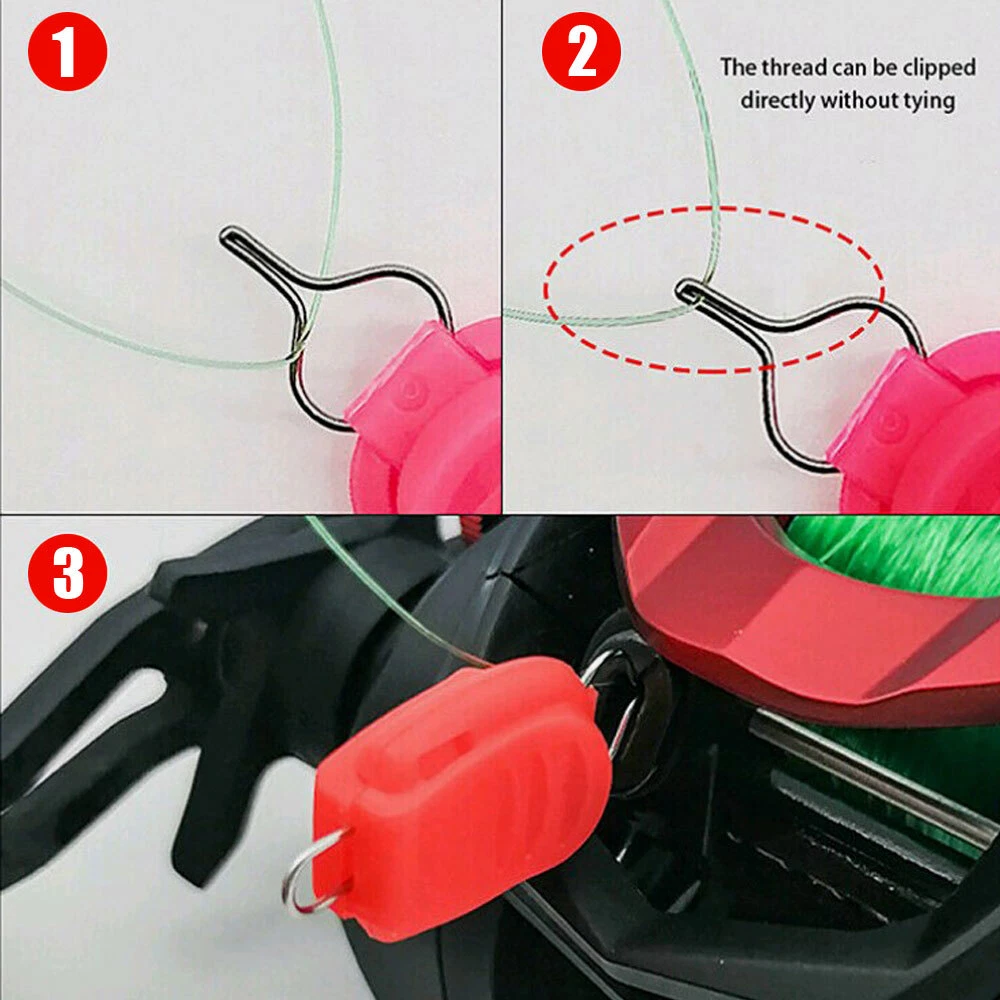 1

2

The thread can be clipped directly without tying

3