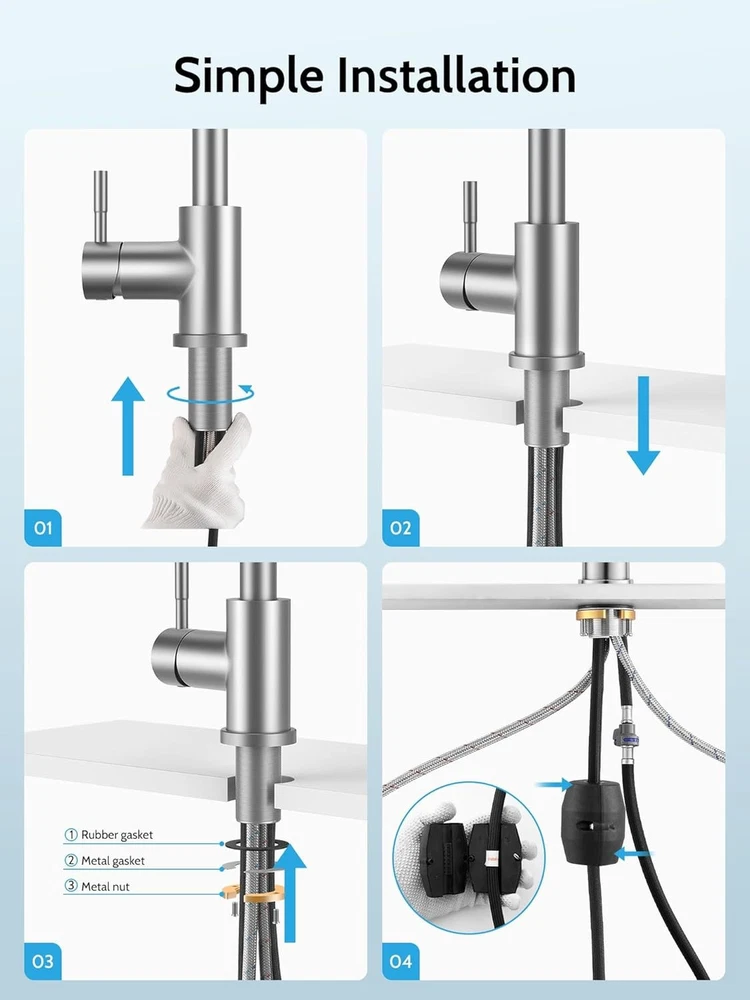 Simple Installation

01

02

① Rubber gasket
② Metal gasket
③ Metal nut

03

04