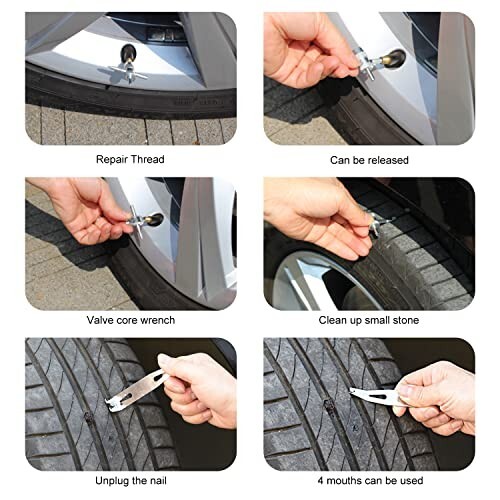 Repair Thread

Can be released

Valve core wrench

Clean up small stone

Unplug the nail

4 mouths can be used