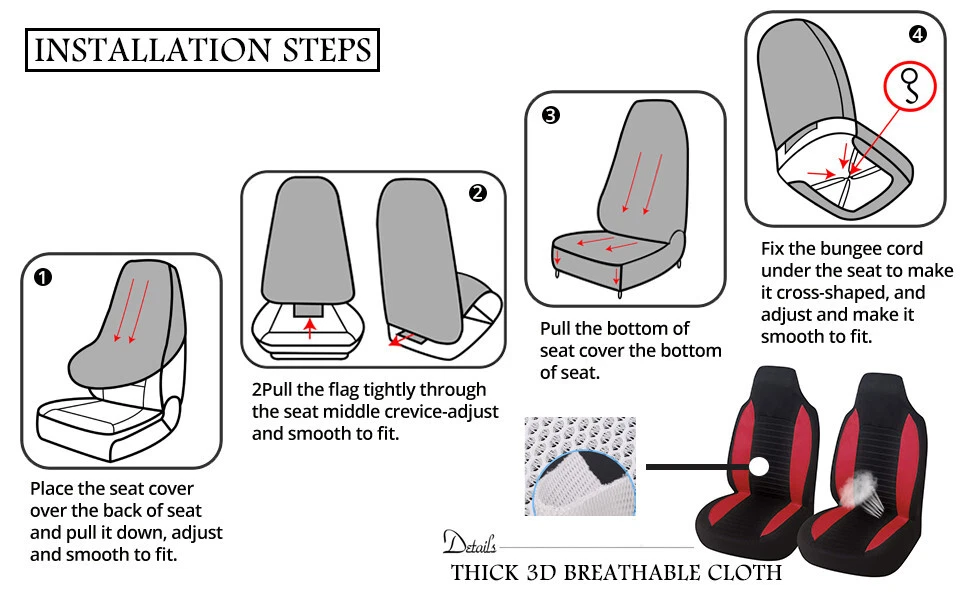 INSTALLATION STEPS

❶

Place the seat cover over the back of seat and pull it down, adjust and smooth to fit.

❷

2Pull the flag tightly through the seat middle crevice-adjust and smooth to fit.

❸

Pull the bottom of seat cover the bottom of seat.

❹

Fix the bungee cord under the seat to make it cross-shaped, and adjust and make it smooth to fit.

Details

THICK 3D BREATHABLE CLOTH