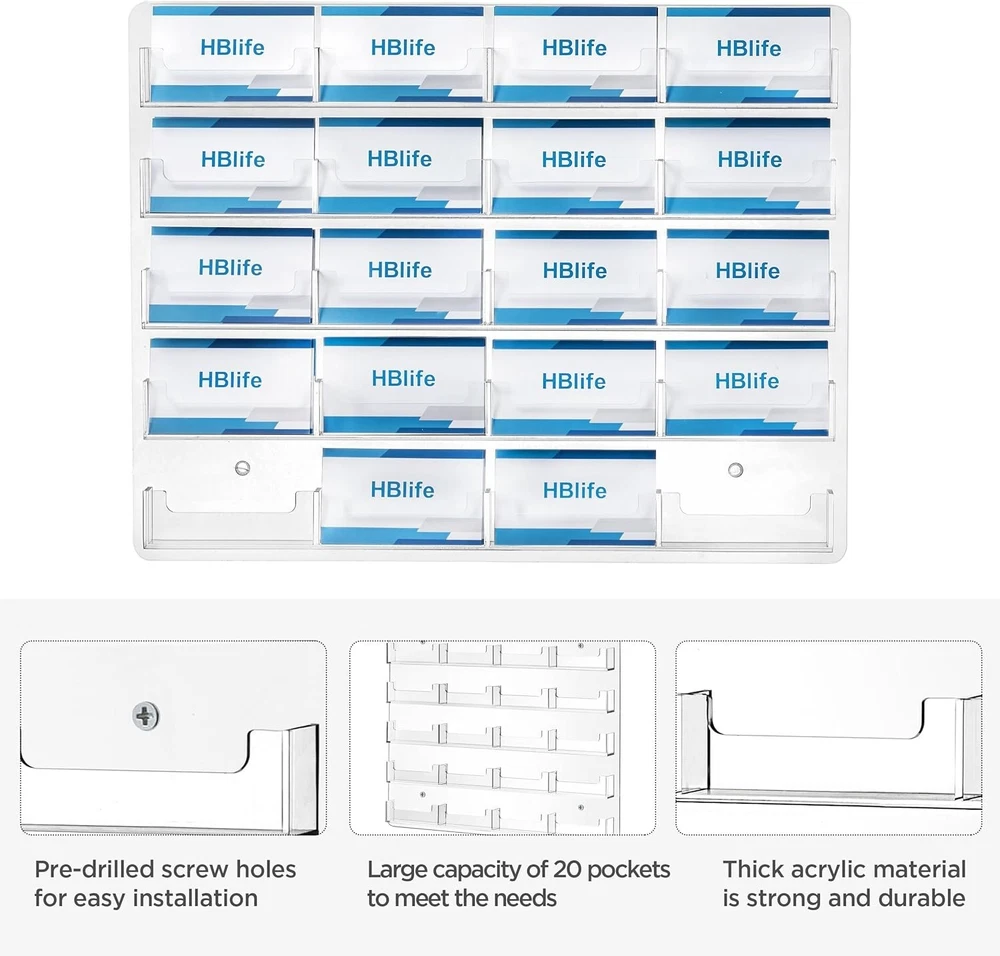 HBlife HBlife HBlife HBlife
HBlife HBlife HBlife HBlife
HBlife HBlife HBlife HBlife
HBlife HBlife HBlife HBlife
HBlife HBlife

Pre-drilled screw holes for easy installation

Large capacity of 20 pockets to meet the needs

Thick acrylic material is strong and durable