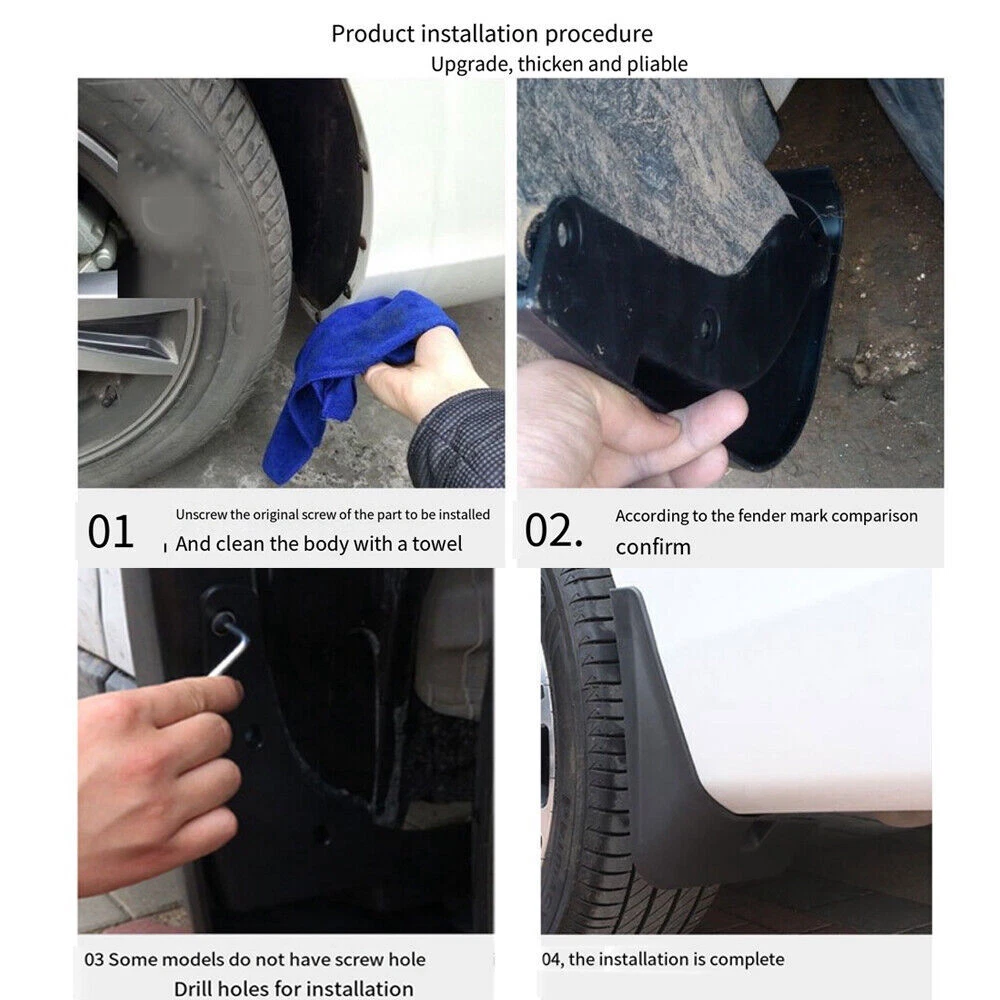 Product installation procedure
Upgrade, thicken and pliable

01

Unscrew the original screw of the part to be installed
And clean the body with a towel

02.

According to the fender mark comparison
confirm

03 Some models do not have screw hole
Drill holes for installation

04, the installation is complete