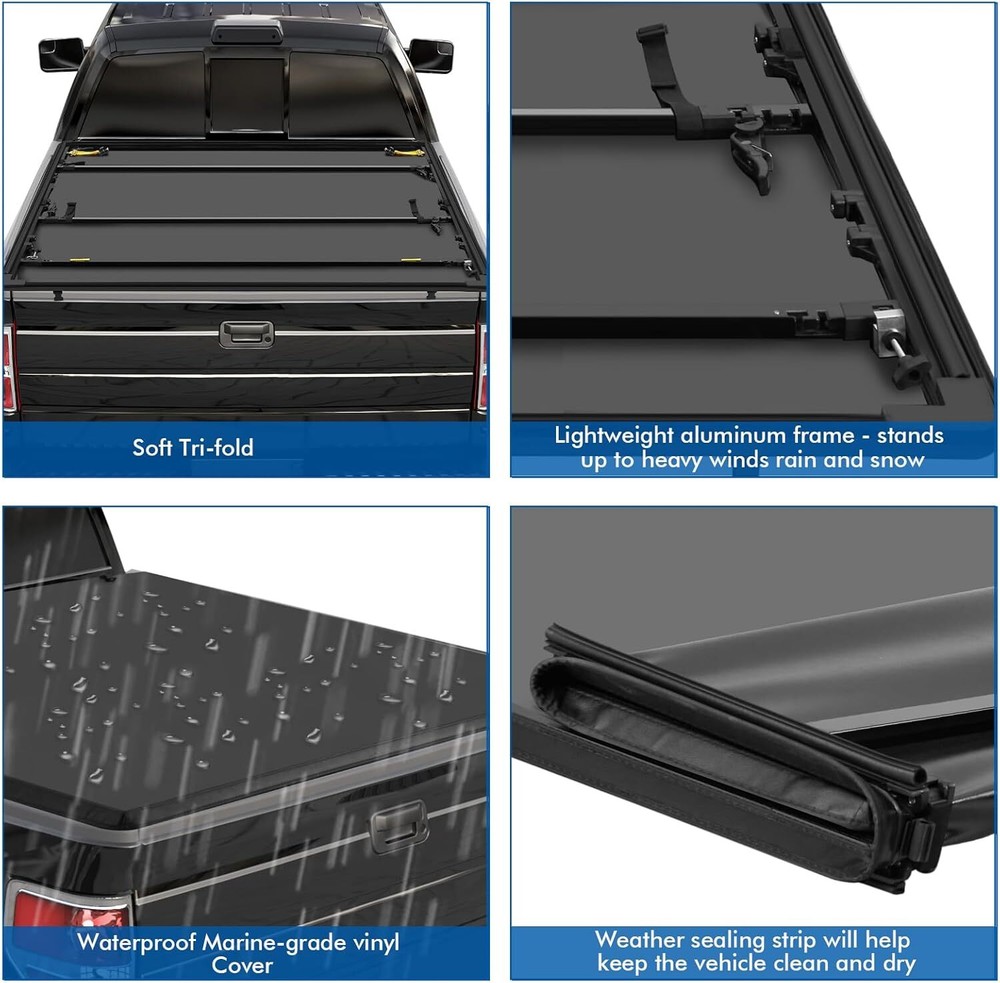 Soft Tri-fold

Lightweight aluminum frame - stands up to heavy winds rain and snow

Waterproof Marine-grade vinyl Cover

Weather sealing strip will help keep the vehicle clean and dry