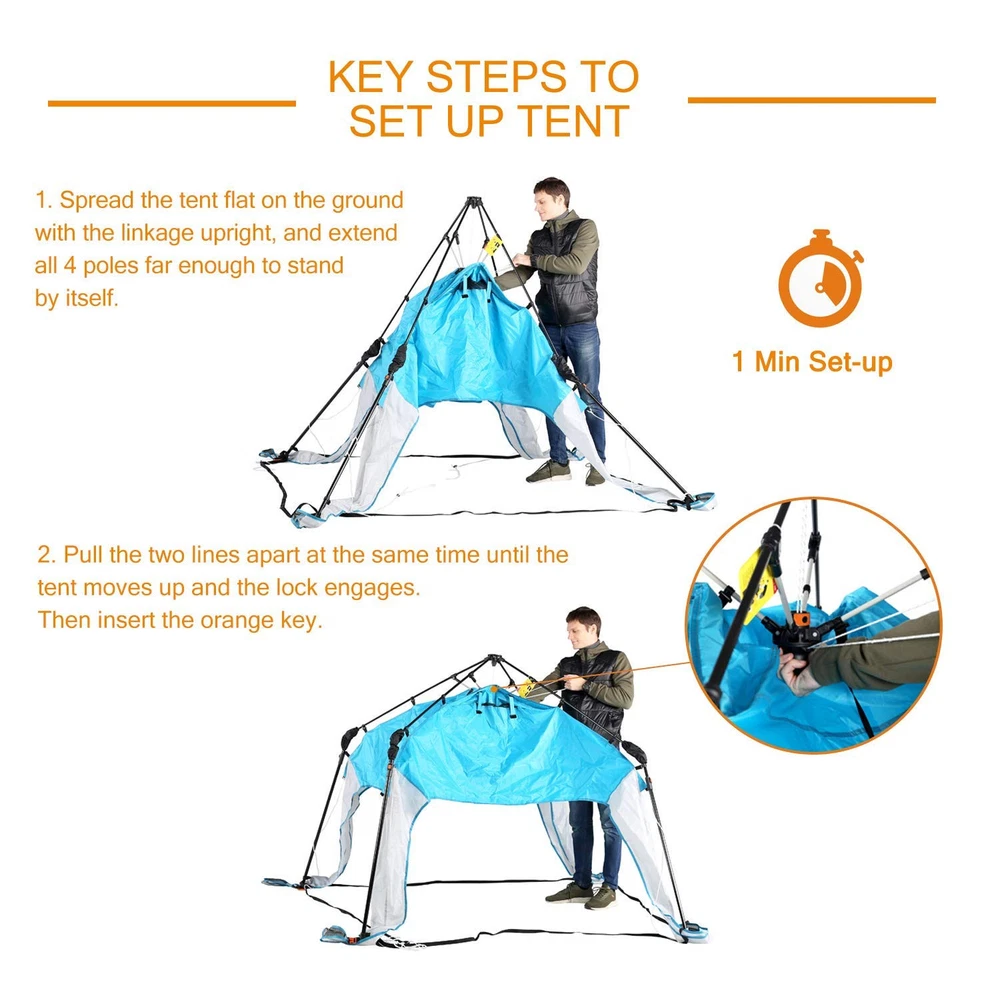 KEY STEPS TO SET UP TENT

1. Spread the tent flat on the ground with the linkage upright, and extend all 4 poles far enough to stand by itself.

1 Min Set-up

2. Pull the two lines apart at the same time until the tent moves up and the lock engages.
Then insert the orange key.