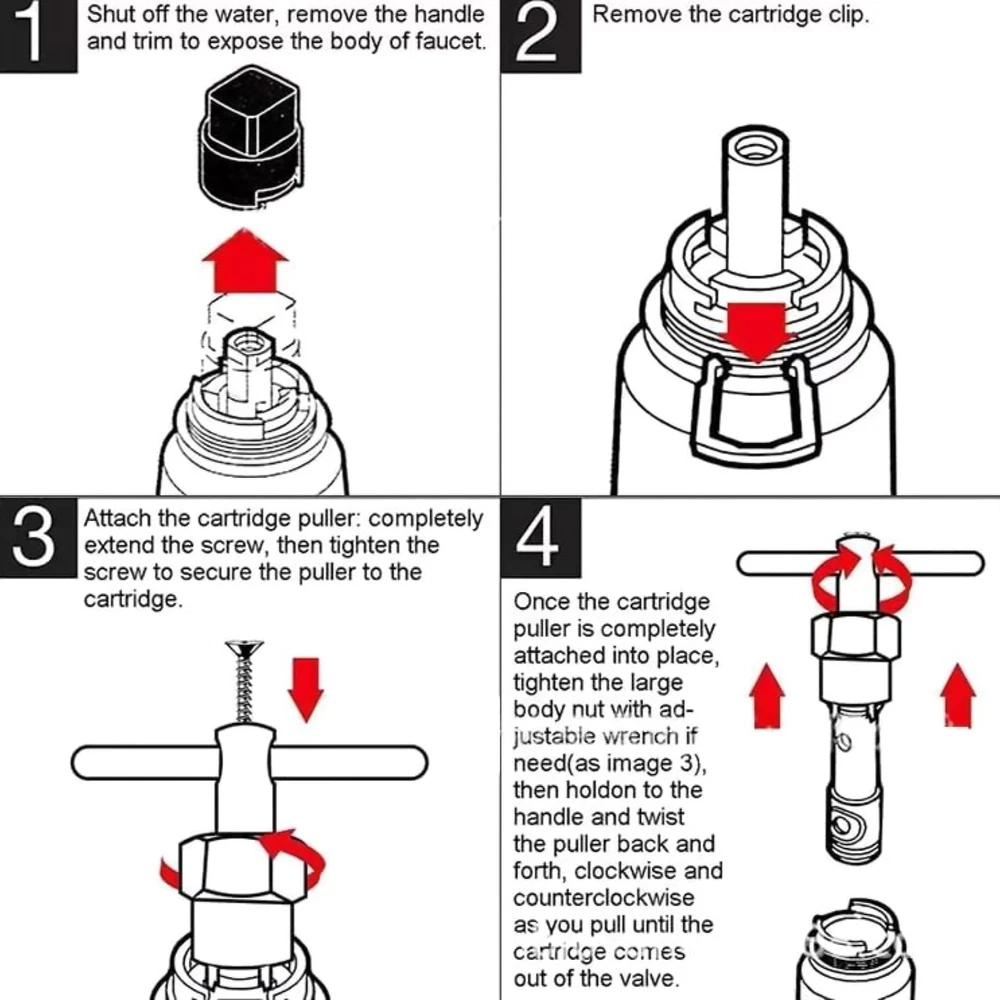 1 Shut off the water, remove the handle and trim to expose the body of faucet.

2 Remove the cartridge clip.

3 Attach the cartridge puller: completely extend the screw, then tighten the screw to secure the puller to the cartridge.

4 Once the cartridge puller is completely attached into place, tighten the large body nut with adjustable wrench if need(as image 3), then holdon to the handle and twist the puller back and forth, clockwise and counterclockwise as you pull until the cartridge comes out of the valve.