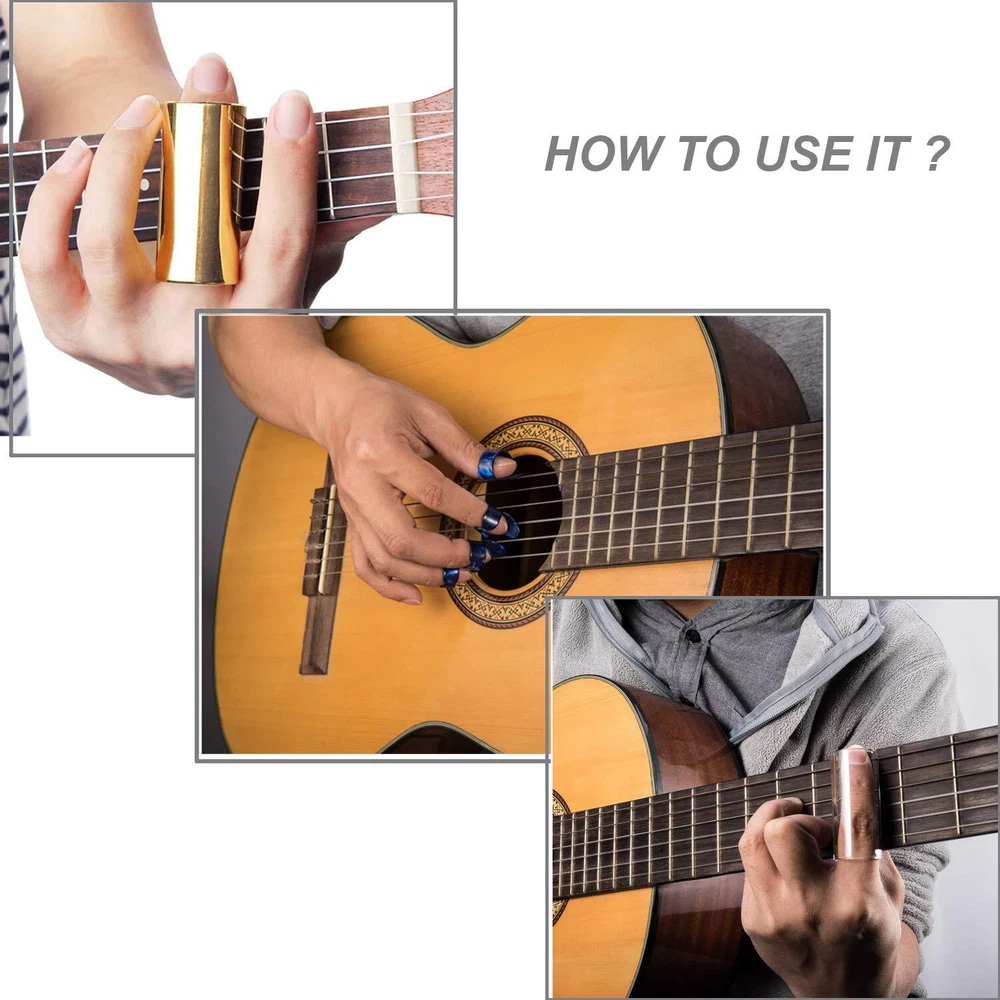 HOW TO USE IT ?