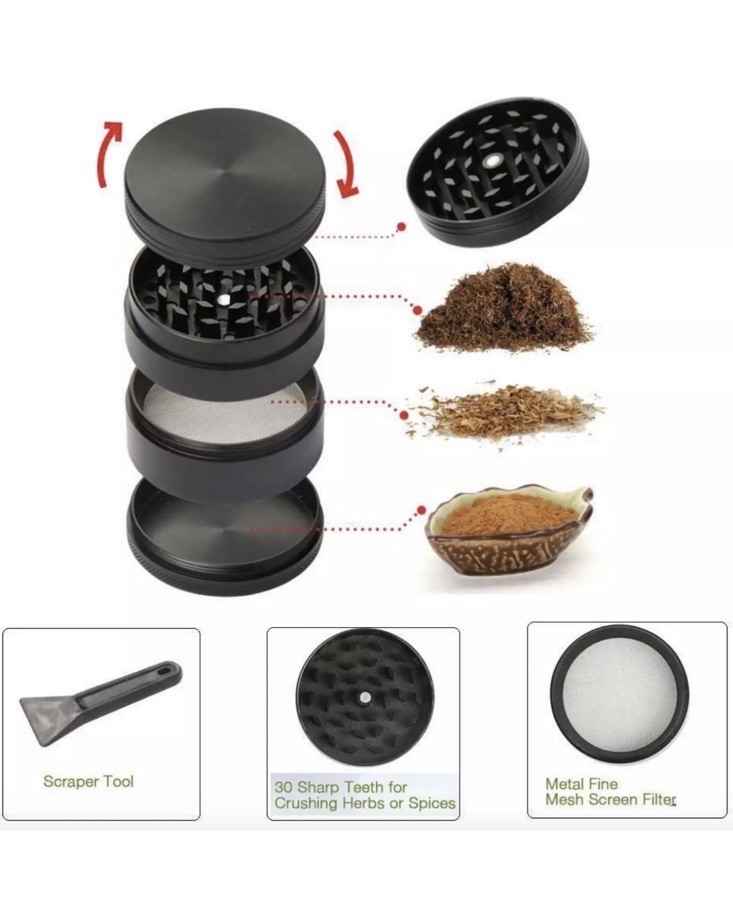 Scraper Tool

30 Sharp Teeth for Crushing Herbs or Spices

Metal Fine Mesh Screen Filter