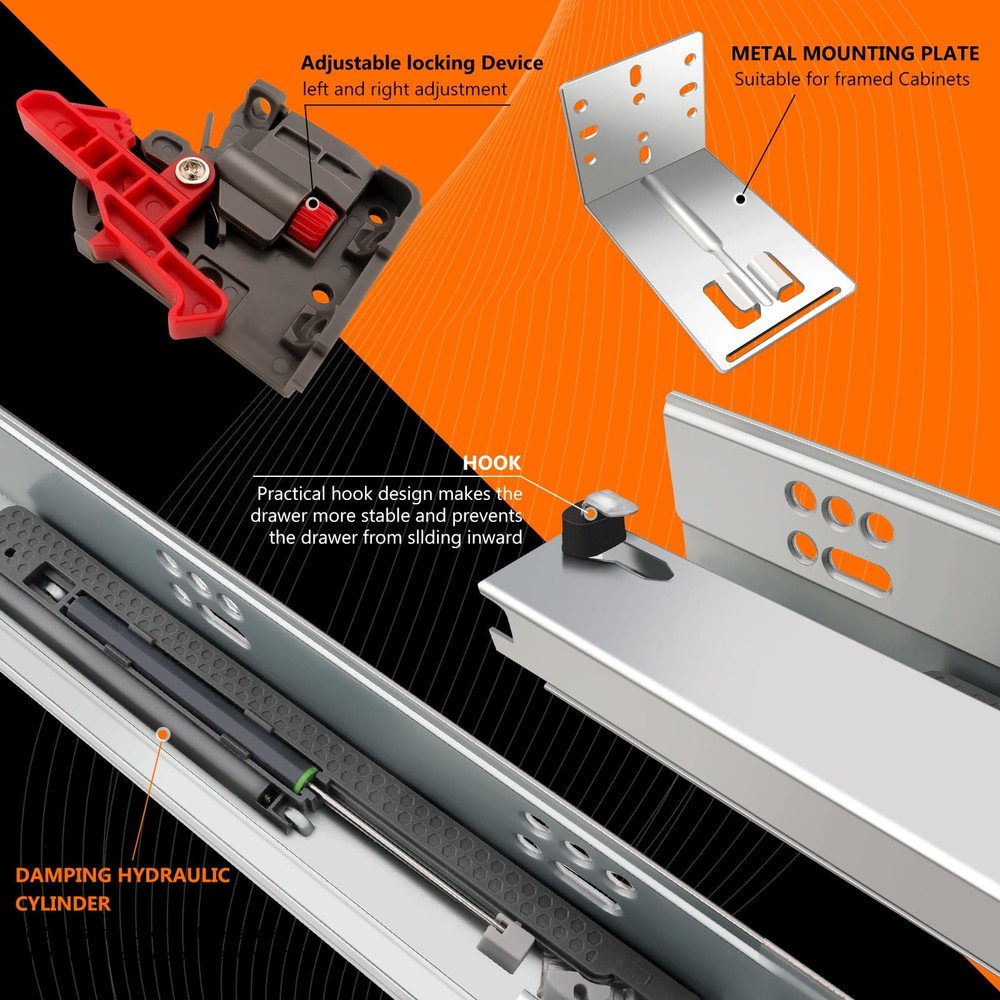 Adjustable locking Device
left and right adjustment

METAL MOUNTING PLATE
Suitable for framed Cabinets

HOOK
Practical hook design makes the drawer more stable and prevents the drawer from slIding inward

DAMPING HYDRAULIC CYLINDER