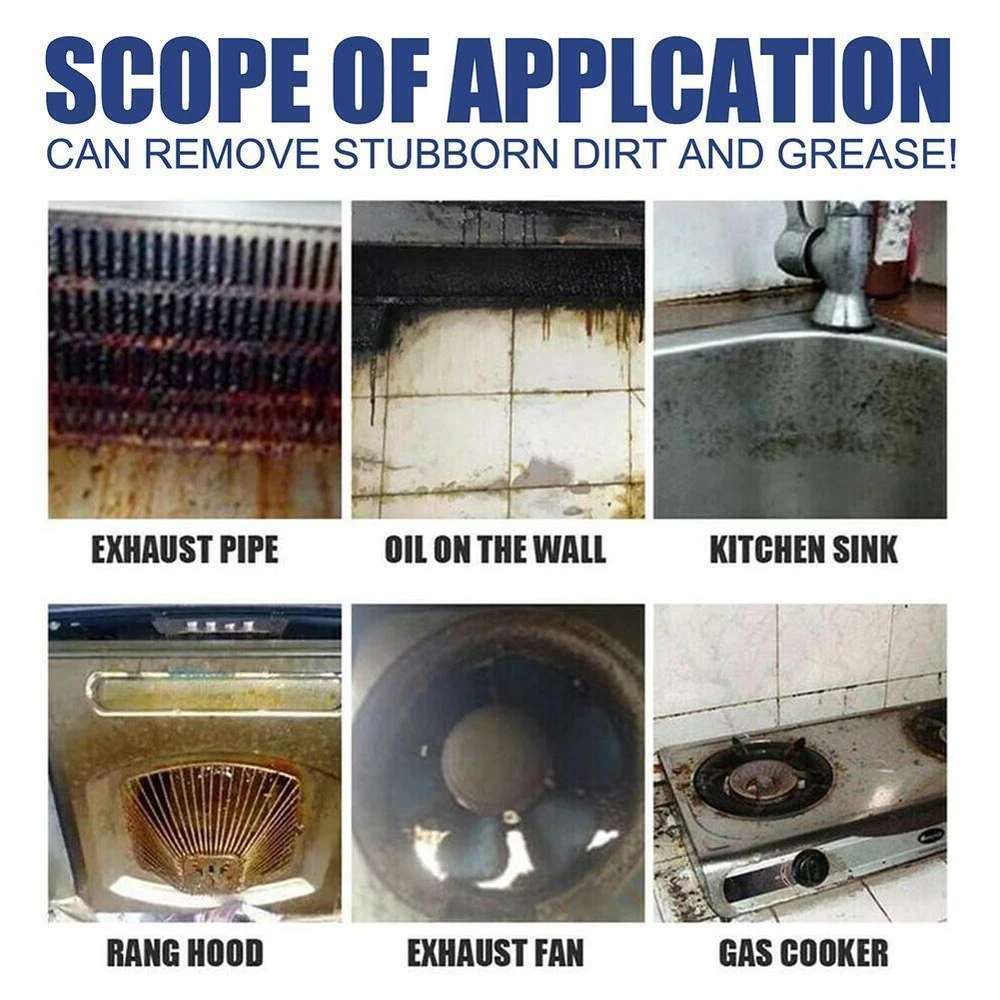 SCOPE OF APPLCATION
CAN REMOVE STUBBORN DIRT AND GREASE!

EXHAUST PIPE

OIL ON THE WALL

KITCHEN SINK

RANG HOOD

EXHAUST FAN

GAS COOKER