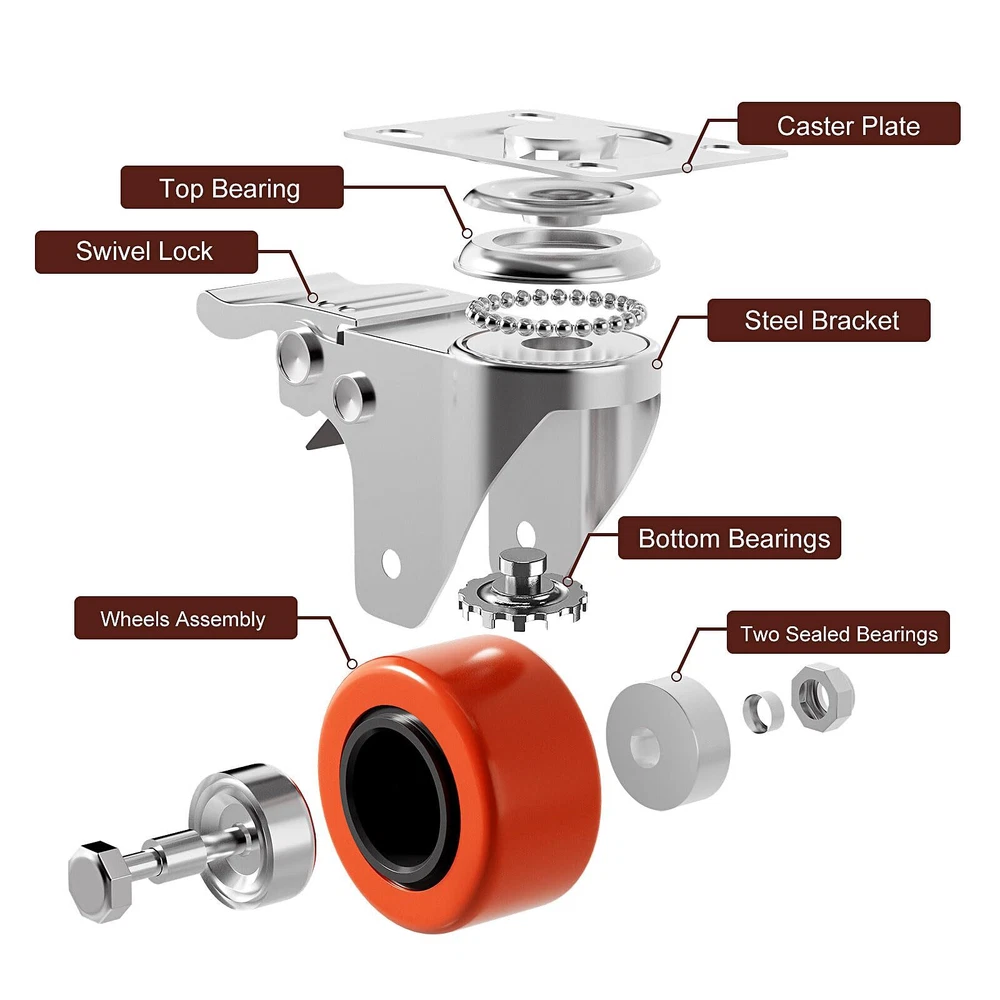 Caster Plate

Top Bearing

Swivel Lock

Steel Bracket

Bottom Bearings

Wheels Assembly

Two Sealed Bearings