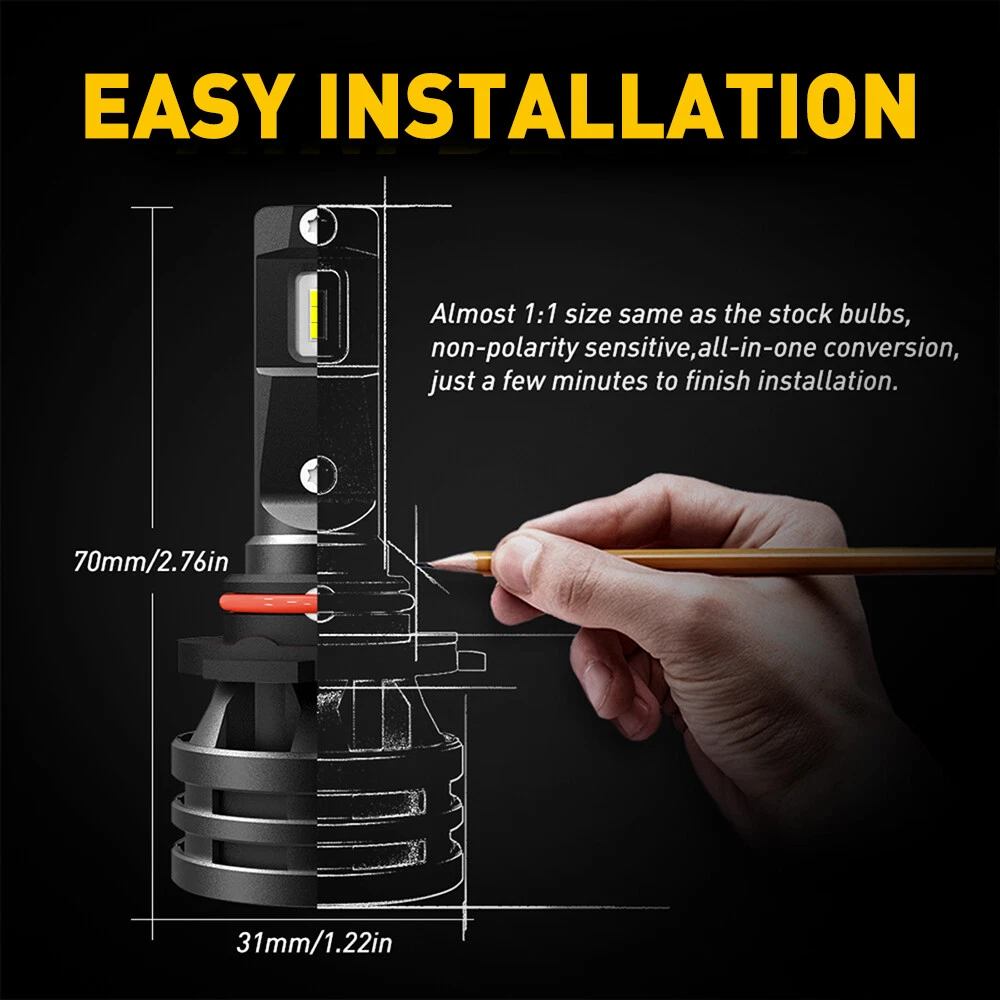 EASY INSTALLATION

Almost 1:1 size same as the stock bulbs, non-polarity sensitive,all-in-one conversion, just a few minutes to finish installation.

70mm/2.76in

31mm/1.22in