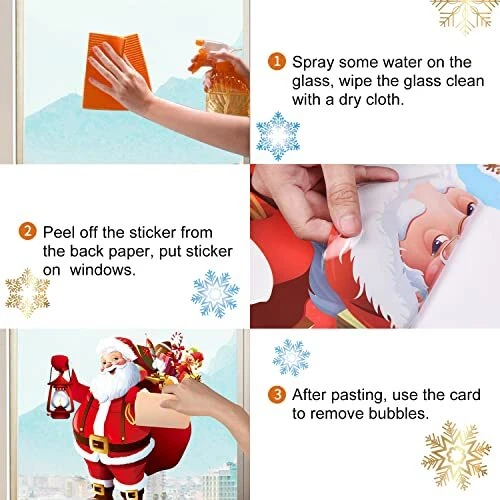 1 Spray some water on the glass, wipe the glass clean with a dry cloth.

2 Peel off the sticker from the back paper, put sticker on windows.

3 After pasting, use the card to remove bubbles.