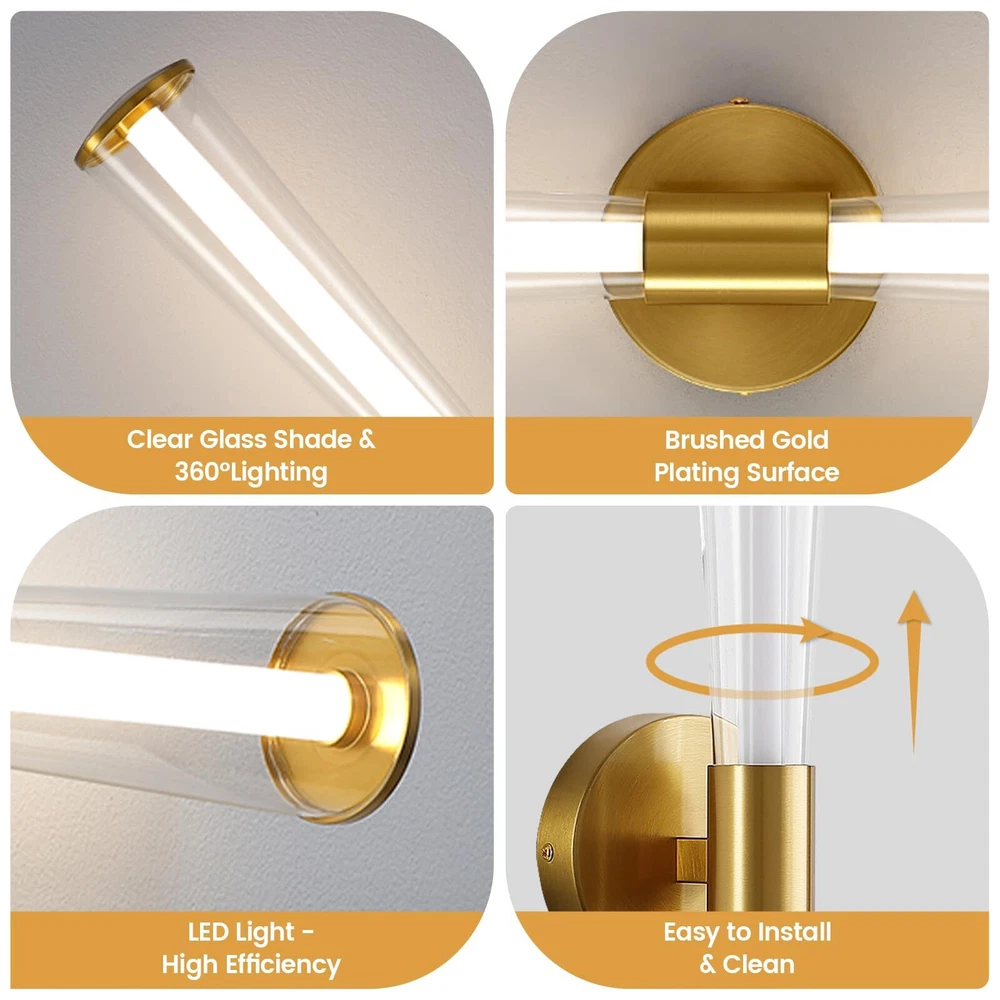 Clear Glass Shade & 360°Lighting

Brushed Gold Plating Surface

LED Light - High Efficiency

Easy to Install & Clean